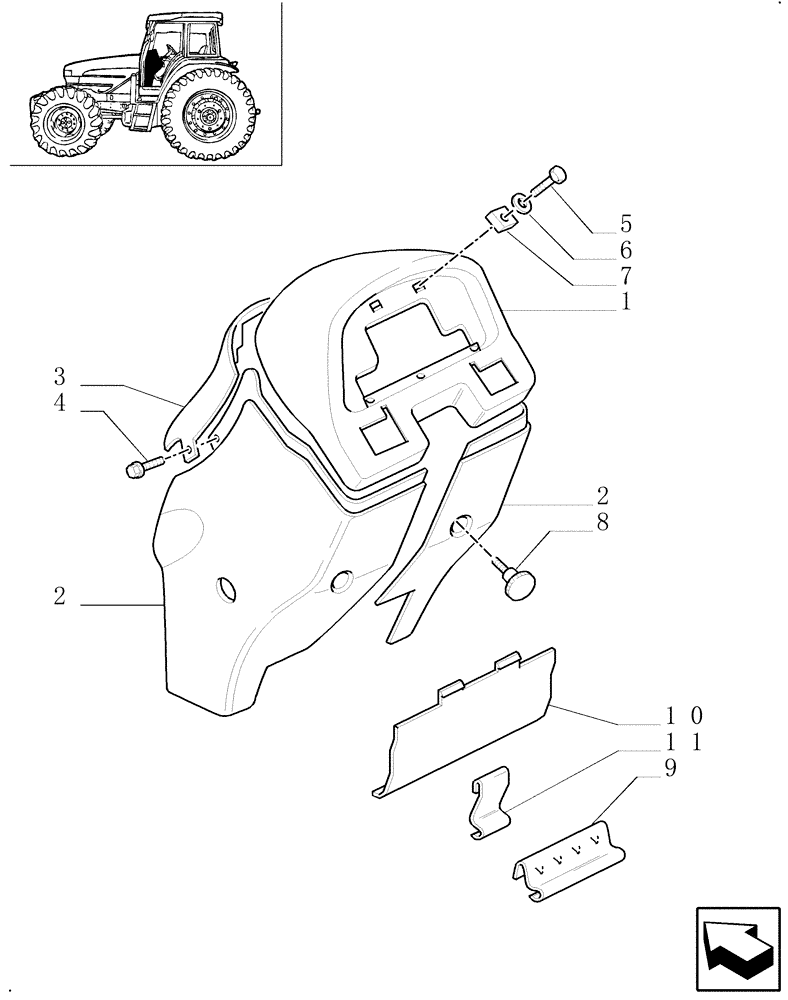 5
6
7
1
3
4
2
8
2
10
11
9