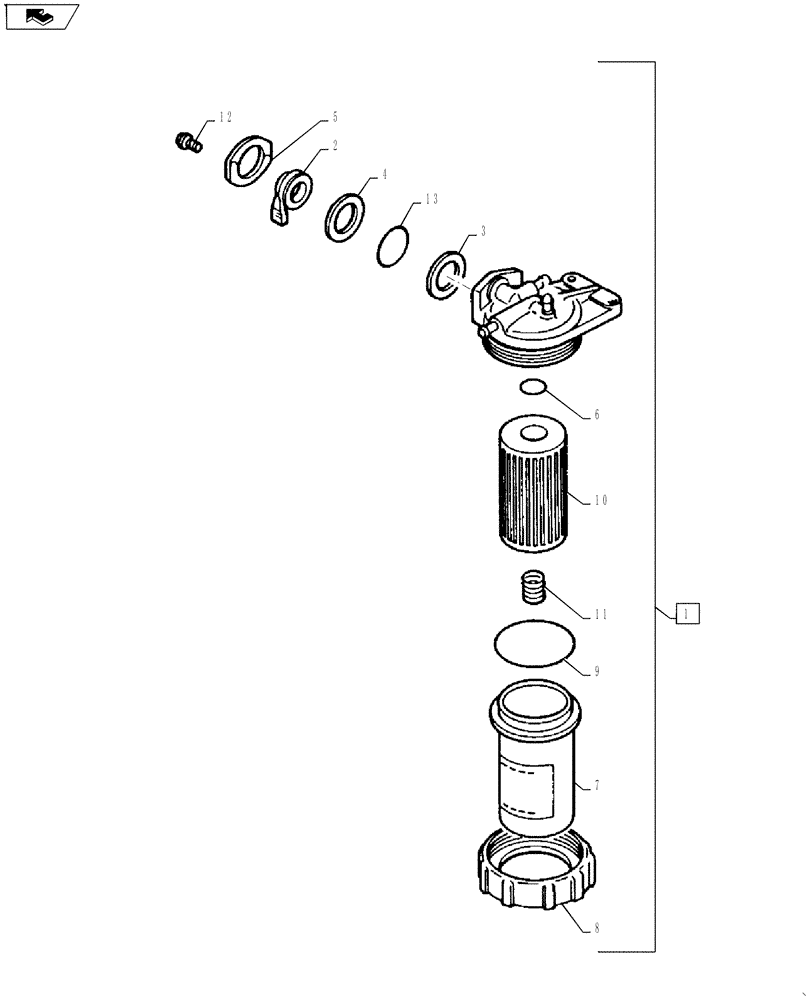 12
5
2
4
13
3
6
10
11
1
9
7
8