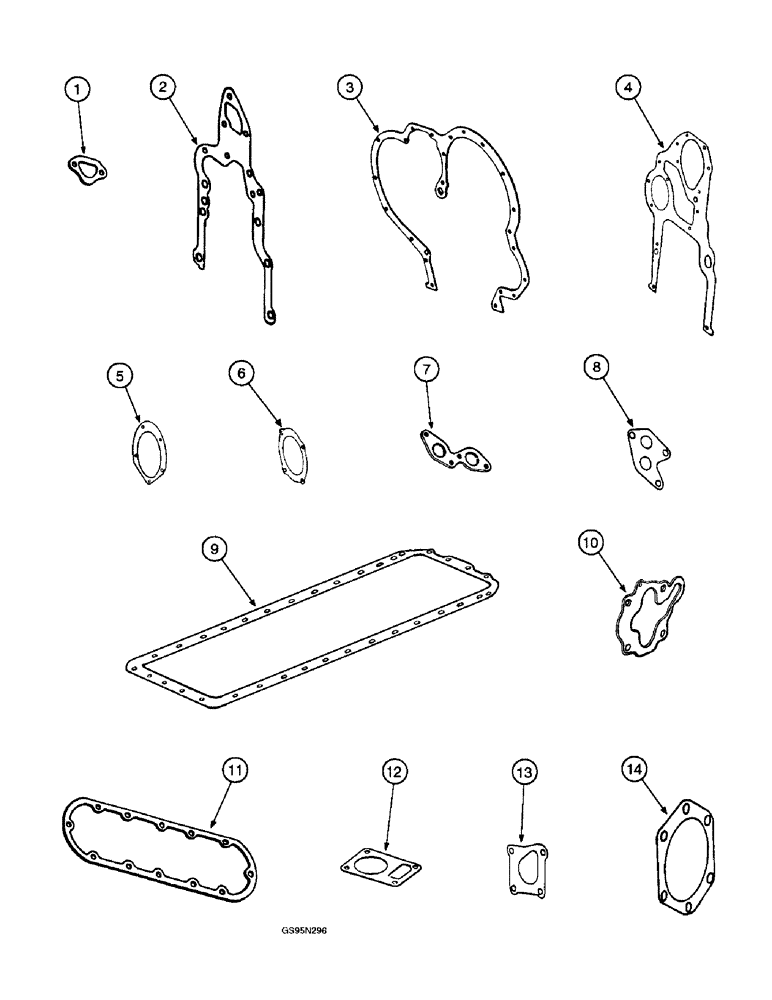 1
2
3
4
5
6
7
8
9
10
11
12
13
14
GS95N296