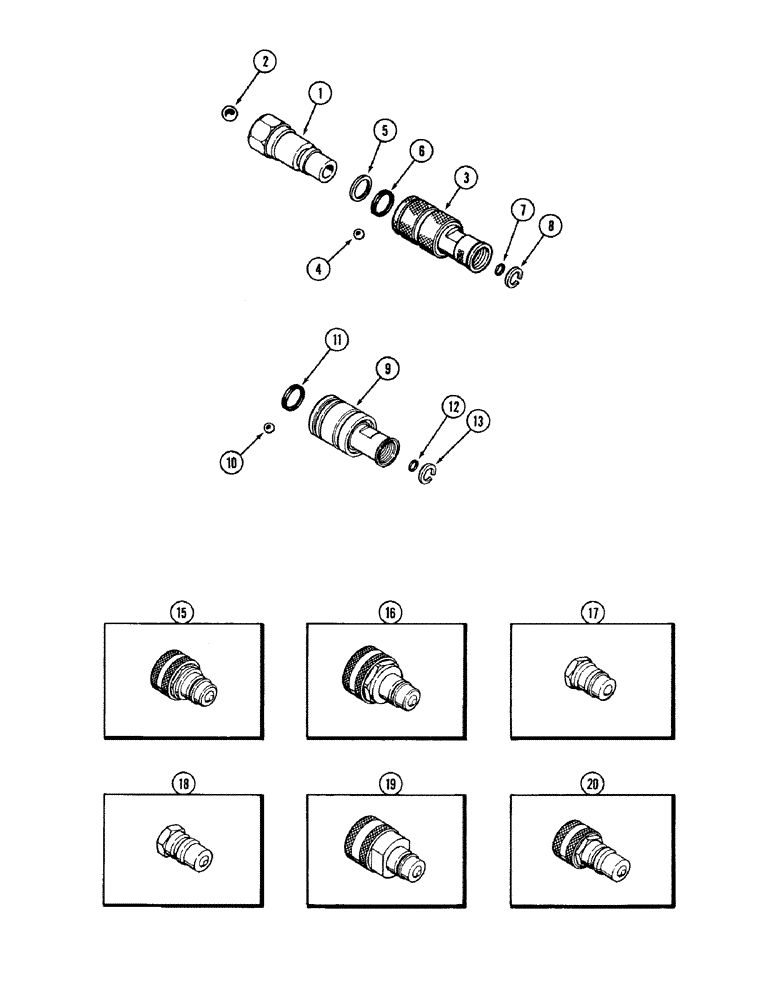 2
1
5
6
3
7
8
4
11
9
12
13
10
15
16
17
18
19
20