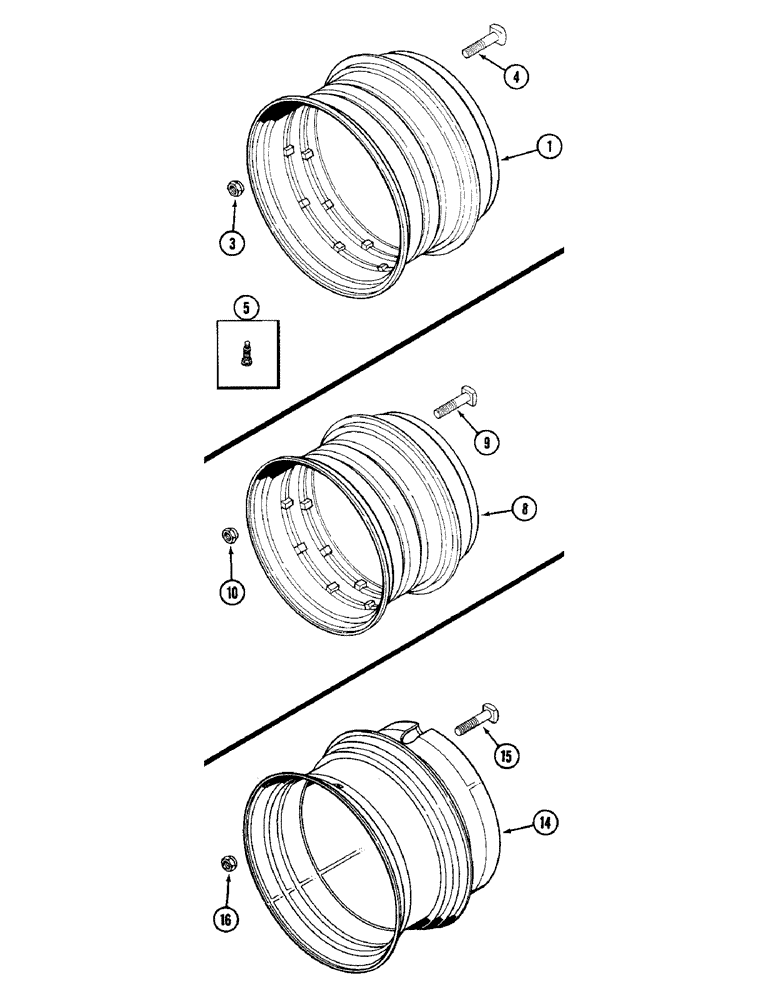 4
1
3
5
9
8
10
15
14
16