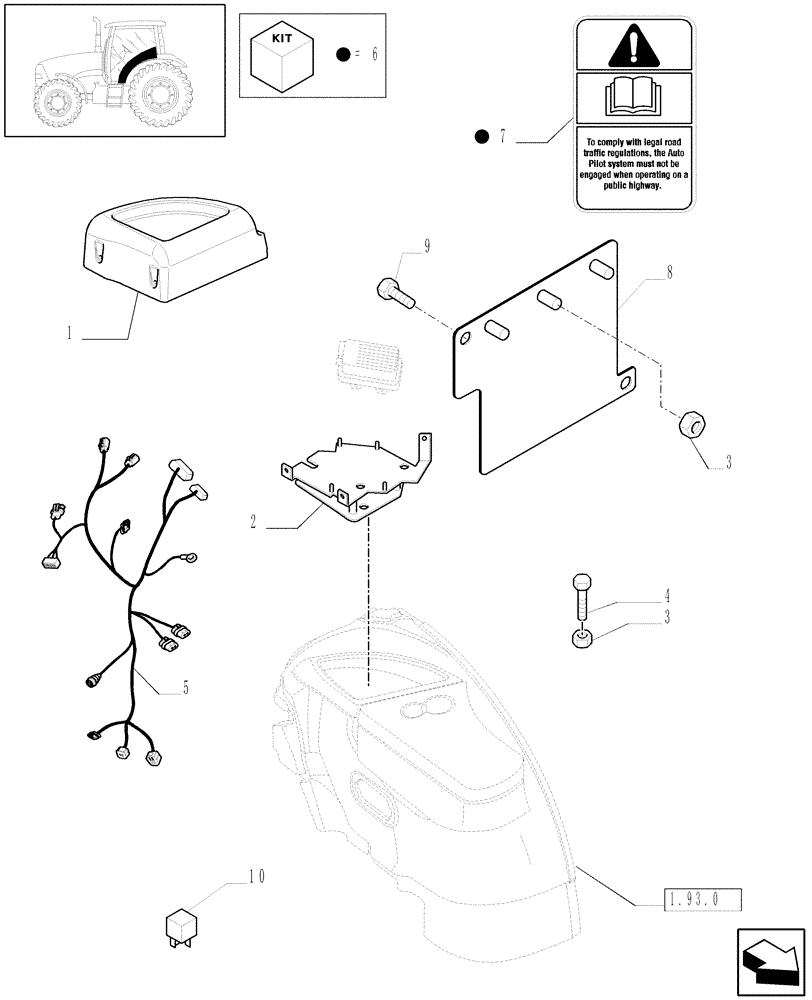 KIT

● = 6

● 7

To comply with legal road traffic regulations, the Auto Pilot system must not be engaged when operating on a public highway.

9

8

1

3

2

4

3

5

10

1.93.0