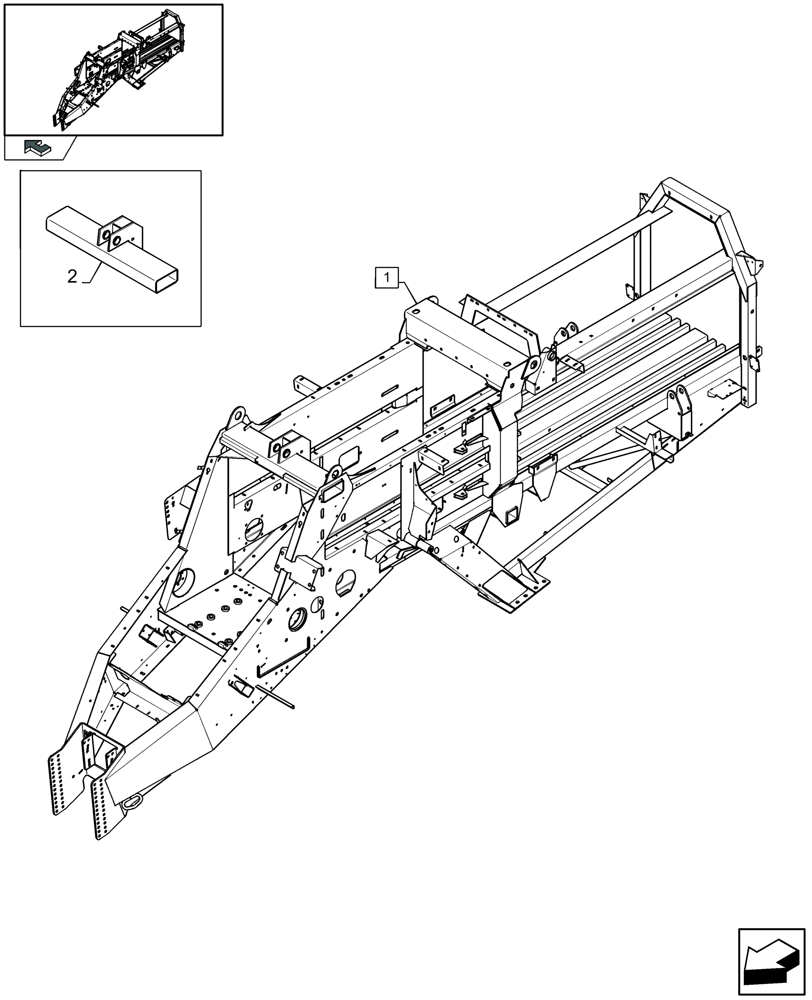 2

1