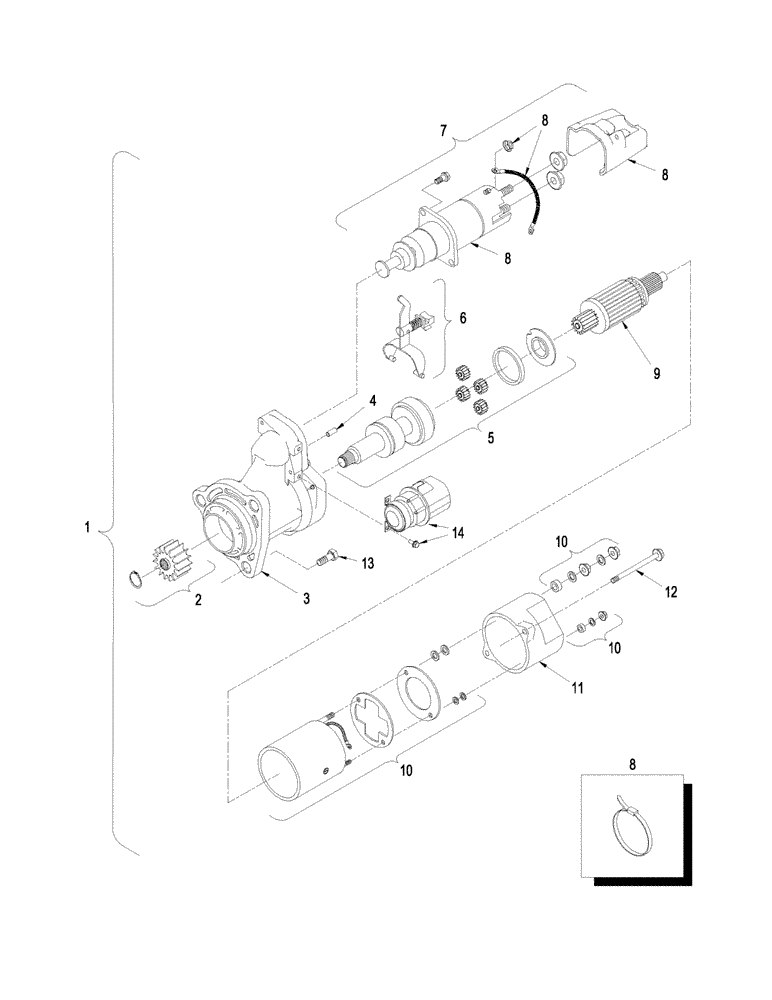 7
8
8
8
6
9
4
5
1
14
13
2
3
10
12
10
11
10
8