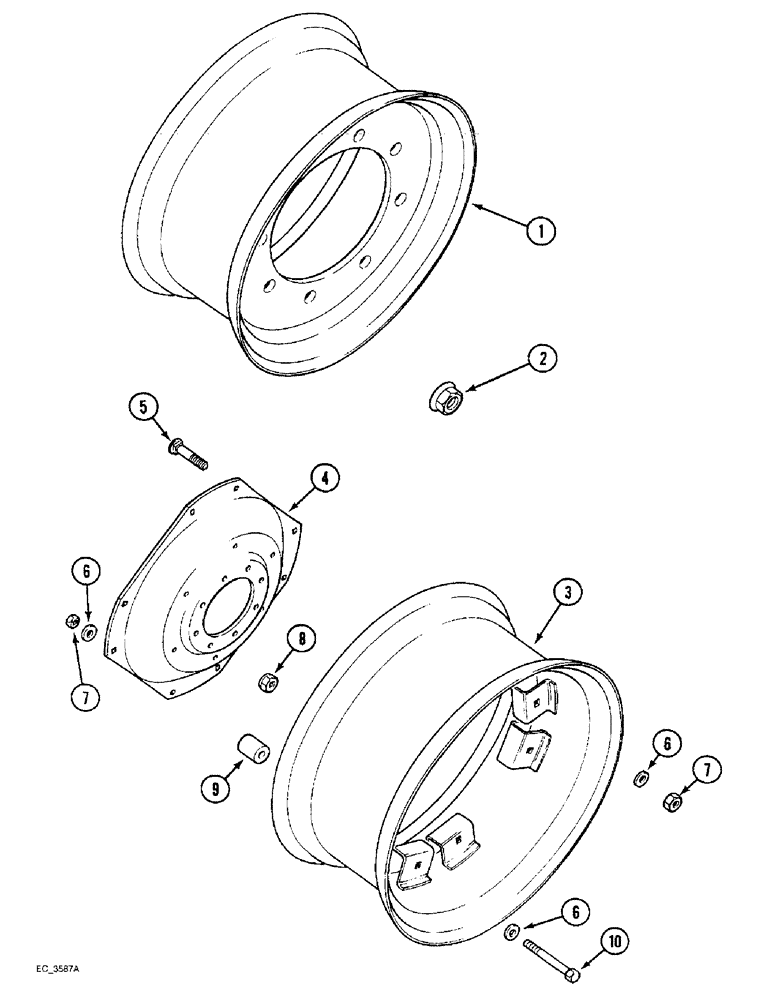 1
2
5
4
6
7
8
3
9
6
7
6
10
EC_3587A