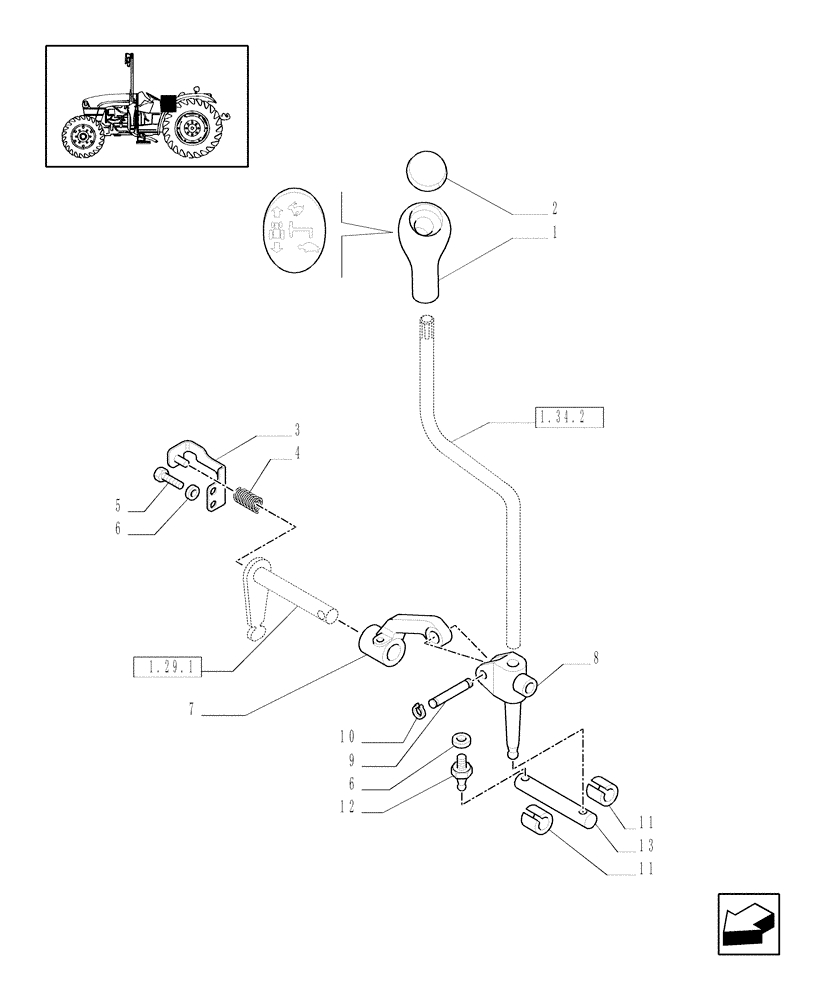 2
1
1.34.2
3
4
5
6
1.29.1
7
8
10
9
6
12
11
13
11