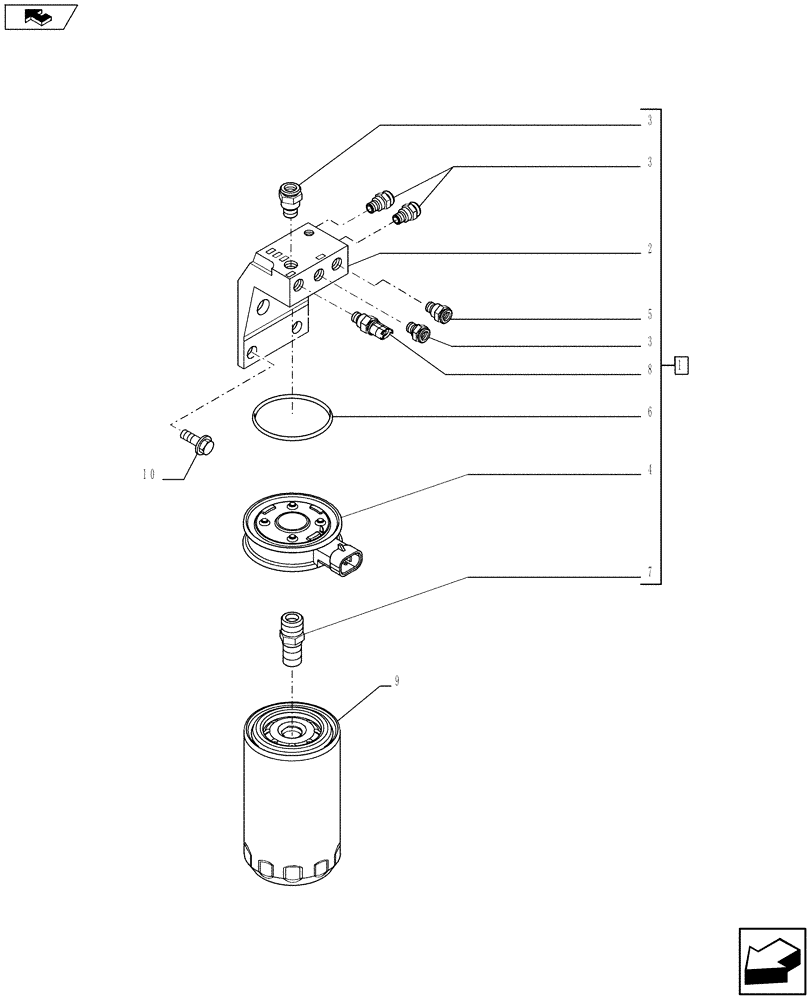 3
3
2
5
3
8
1
6
10
4
7
9