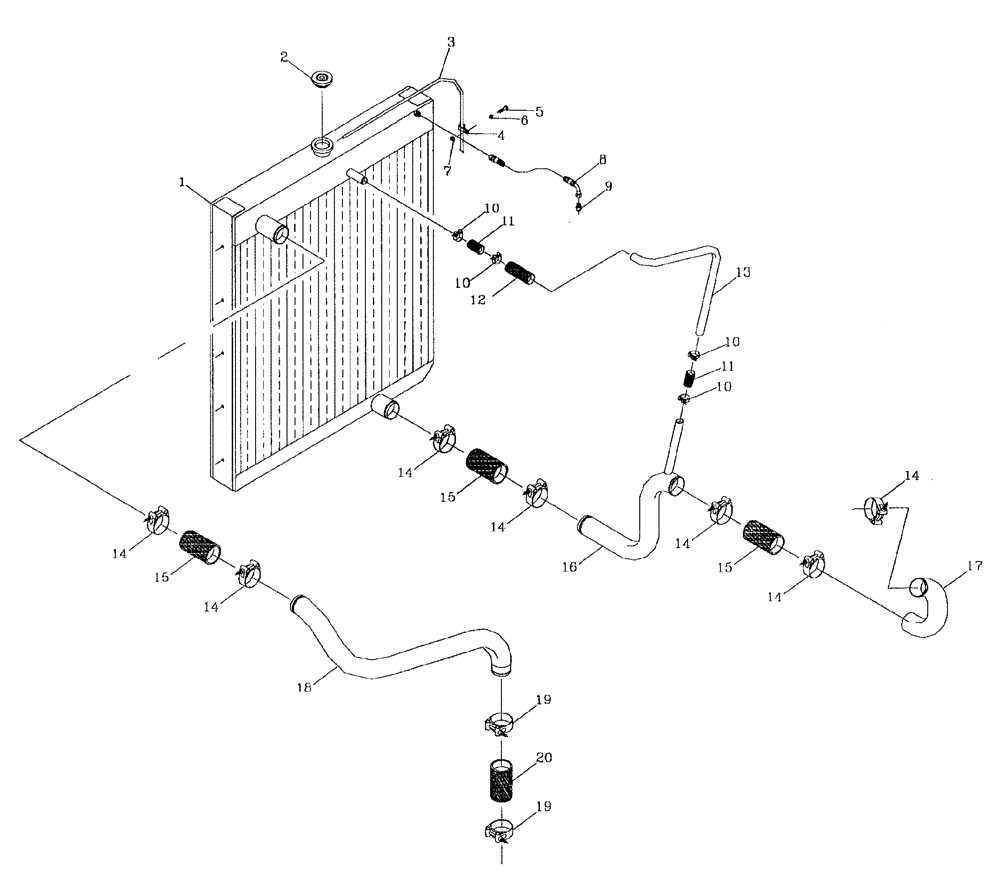 2
3
5
6
4
7
8
9
1
10
11
10
12
13
10
11
10
14
15
14
16
14
15
14
14
17
14
15
14
18
19
20
19