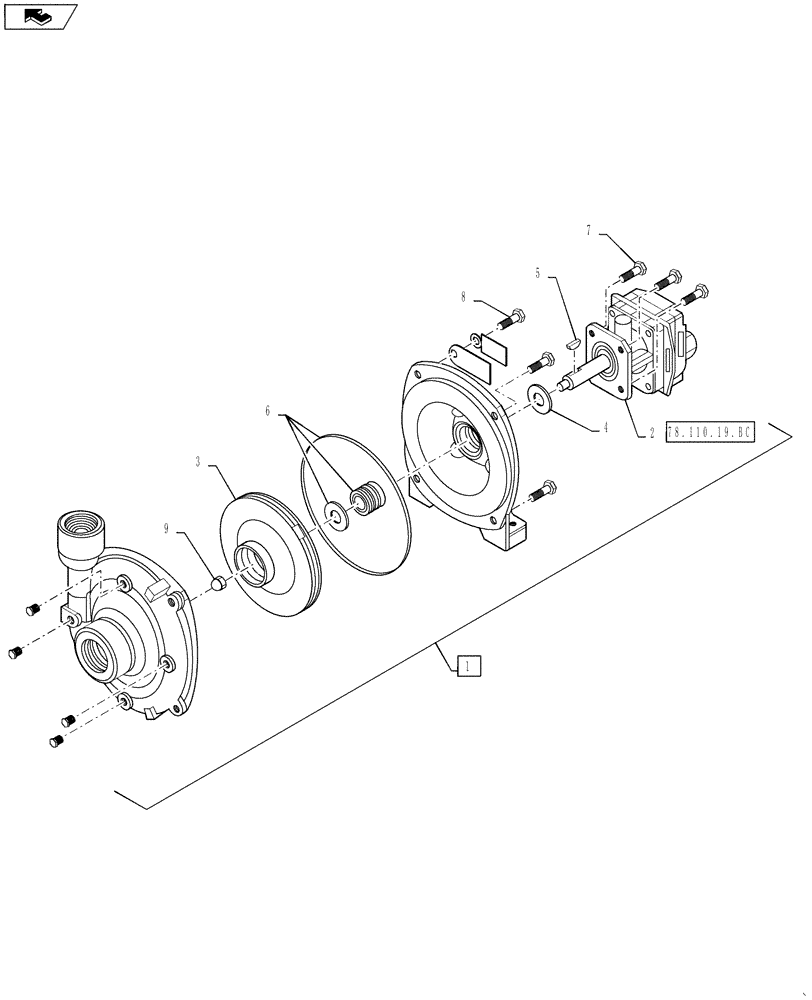 7
5
8
6
4
2
78.110.19.BC
3
9
1