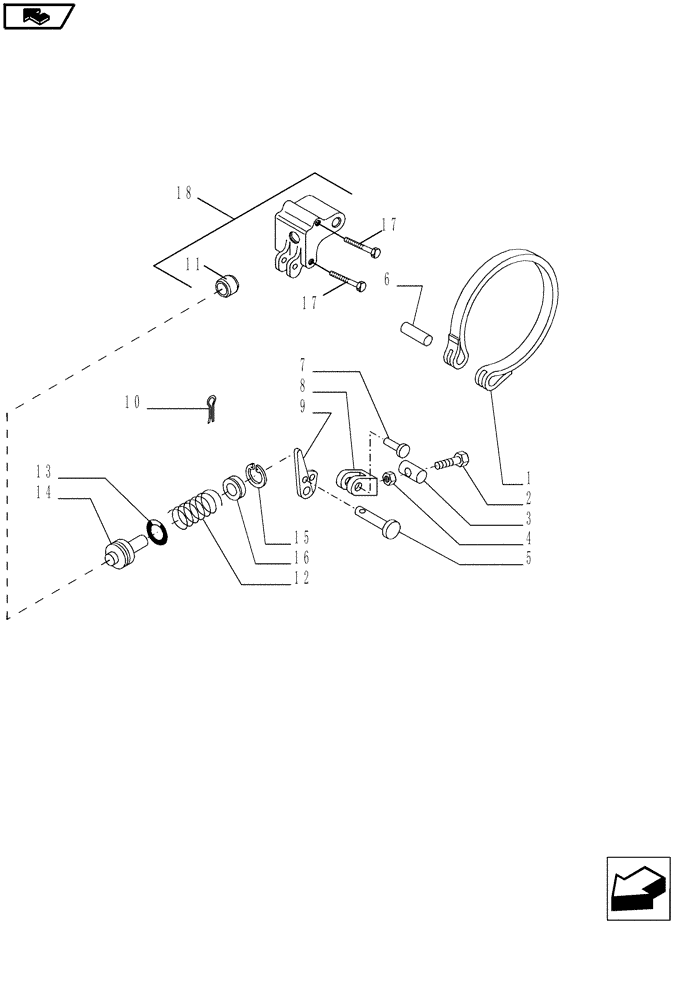 18
17
11
17
6
7
8
9
10
13
14
15
16
12
1
2
3
4
5