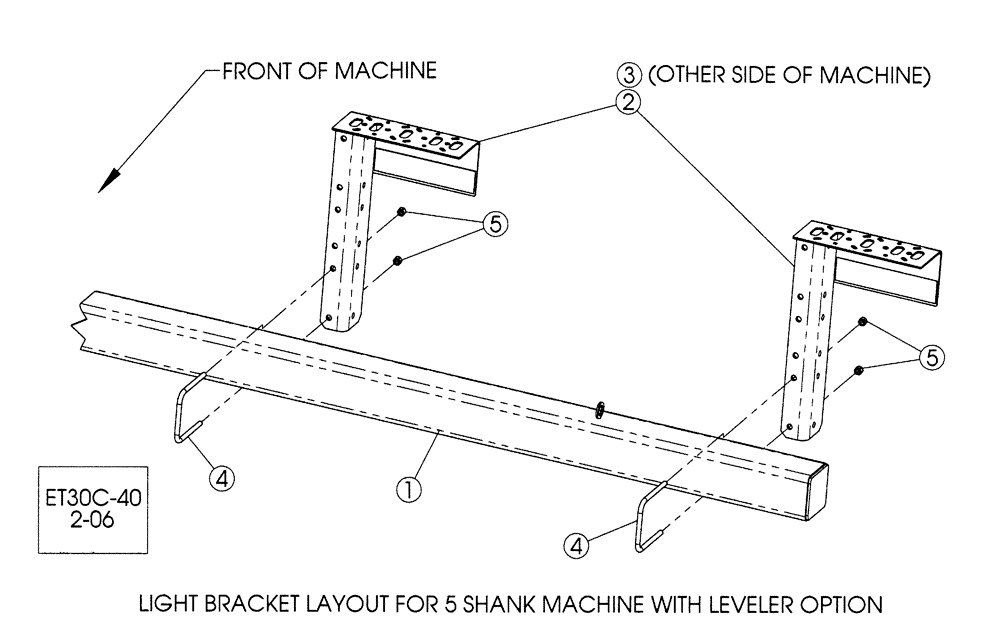 FRONT OF MACHINE

3 (OTHER SIDE OF MACHINE)
2

5

5

4

1

4

ET30C-40
2-06

LIGHT BRACKET LAYOUT FOR 5 SHANK MACHINE WITH LEVELER OPTION