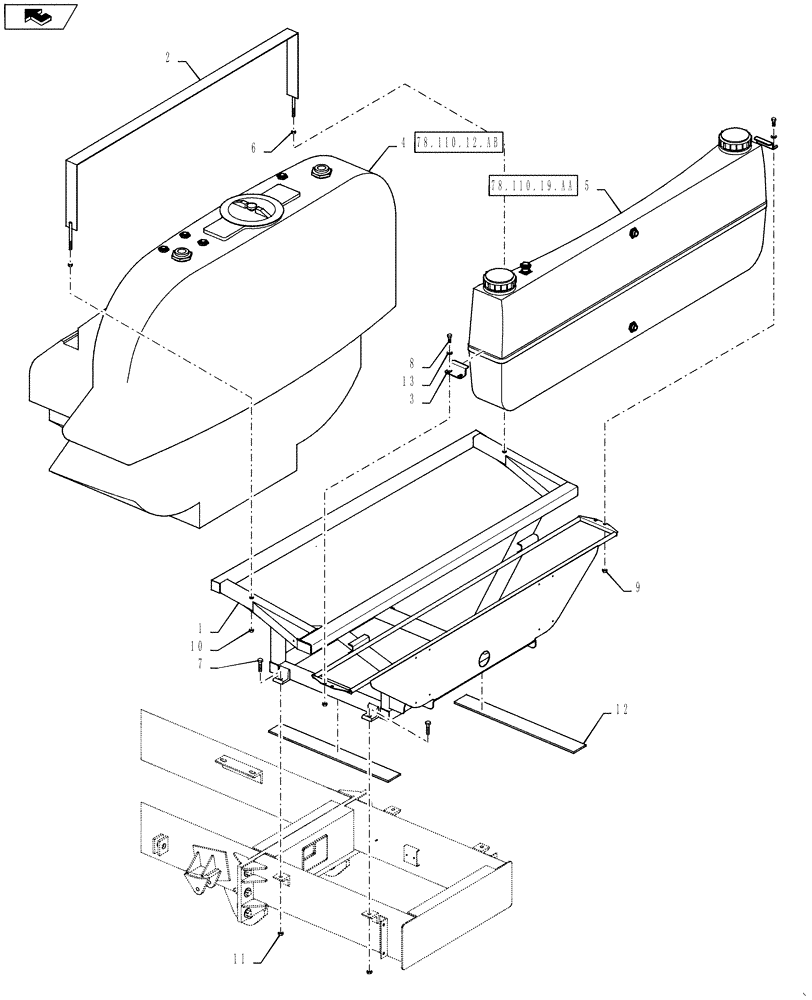 2
6
4
78.110.12.AB
78.110.19.AA
5
8
13
3
9
1
10
7
12
11