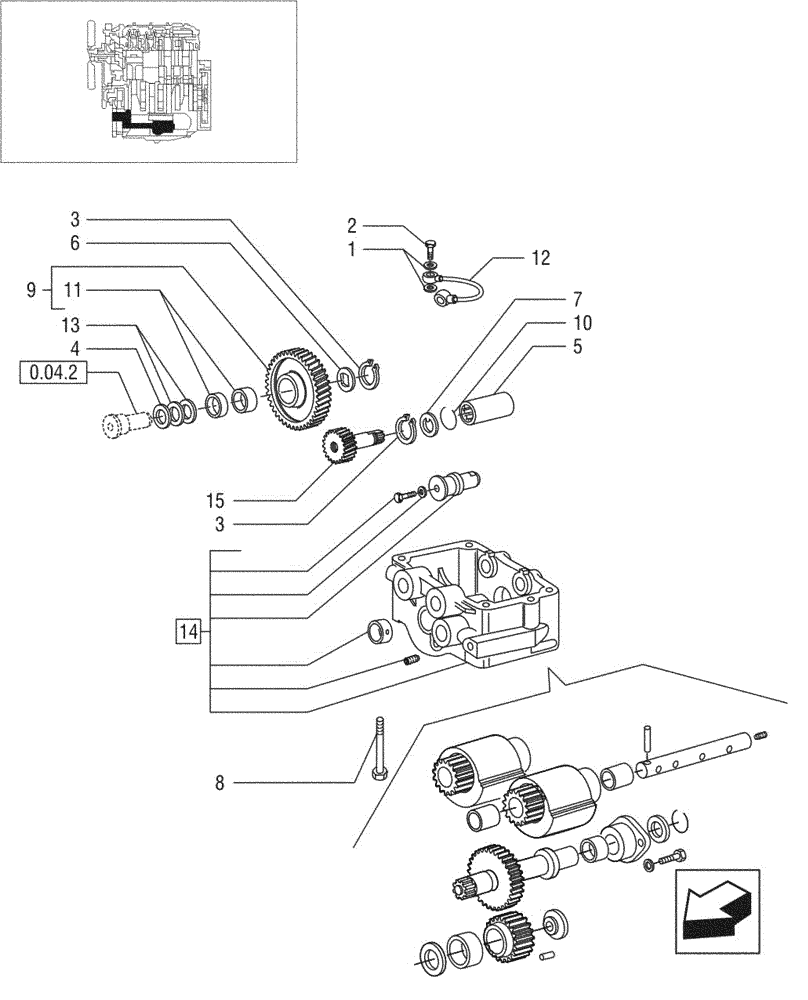 3
6
9
11
13
4
0.04.2
2
1
12
7
10
5
15
3
14
8