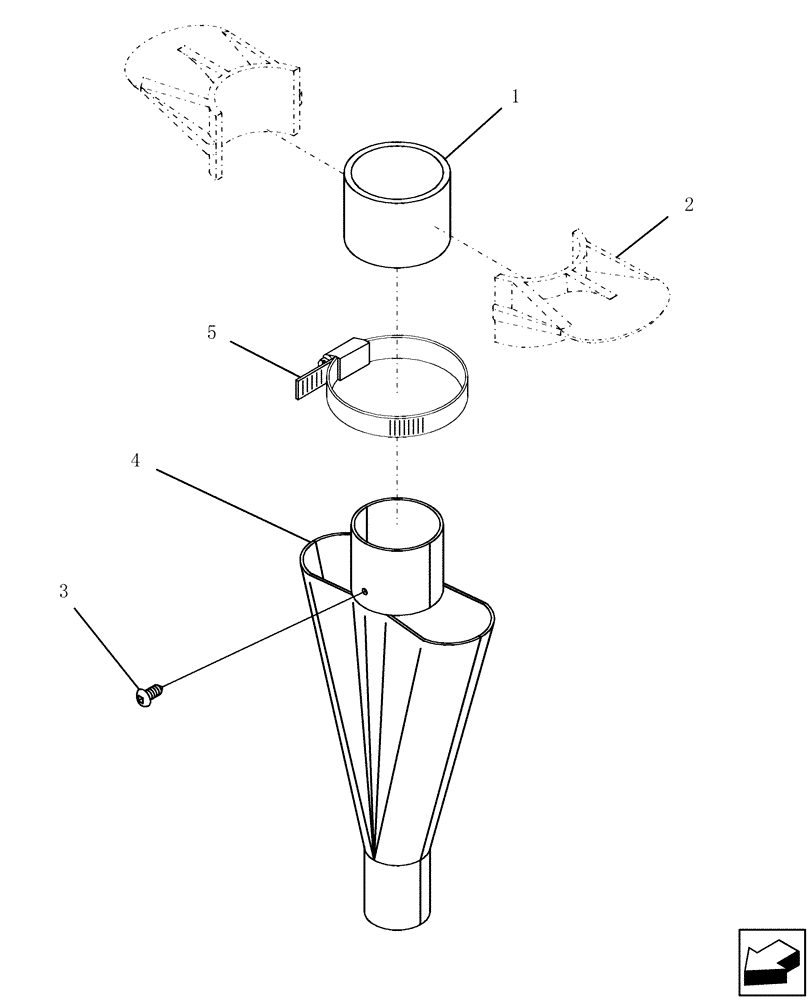 1
2
5
4
3