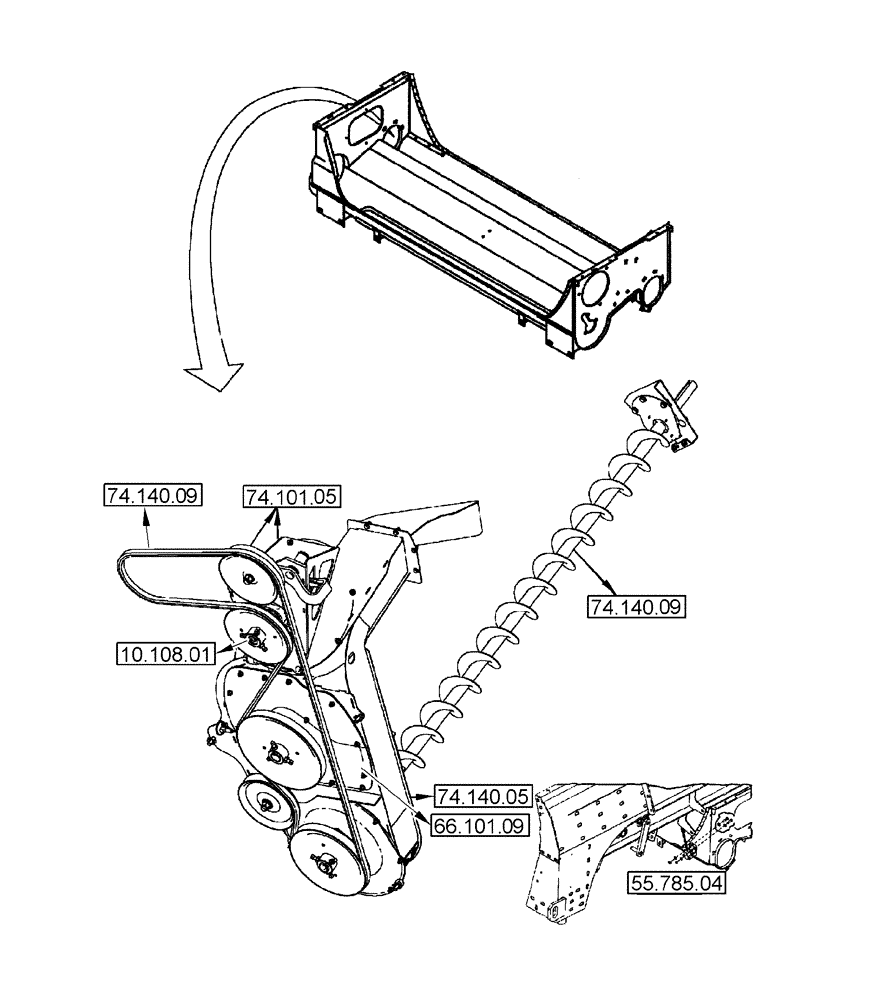 74.140.09
74.101.05
10.108.01
74.140.09
74.140.05
66.101.09
55.785.04