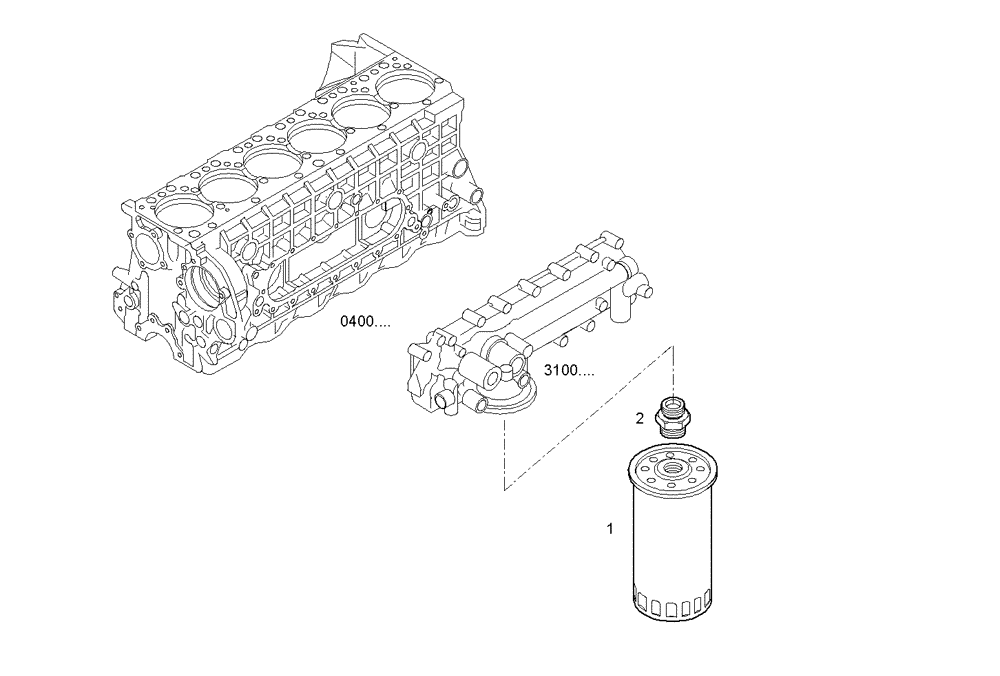 0400....

3100....

2

1