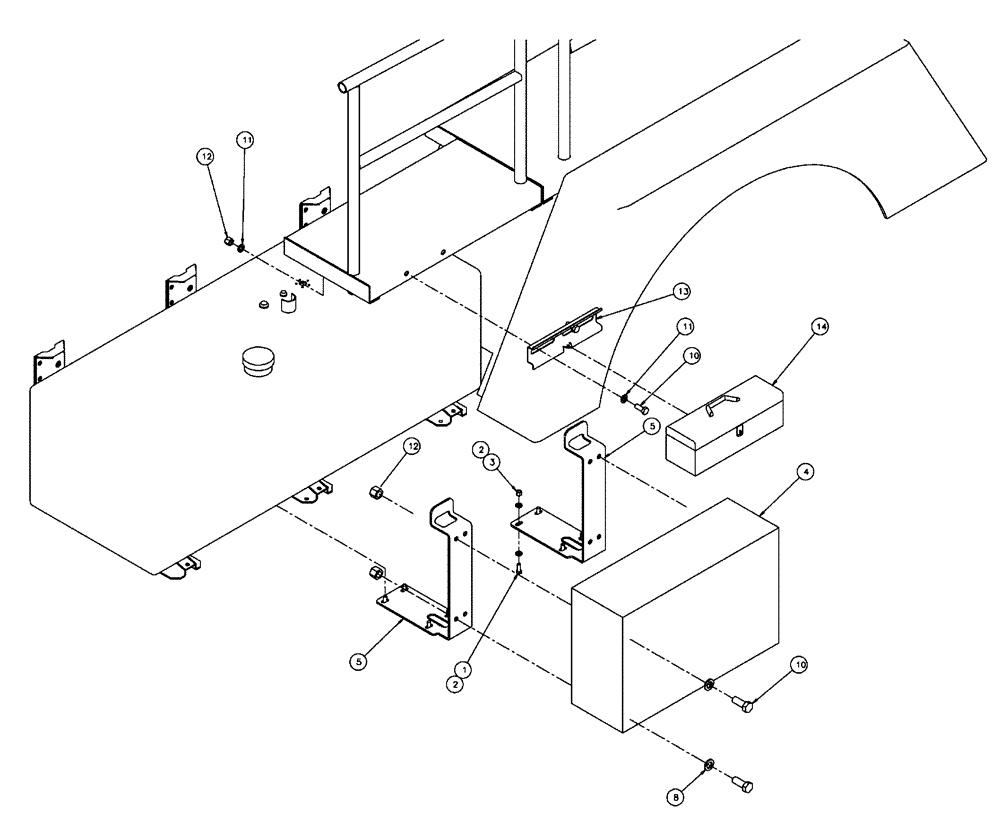 12
11
13
11
10
14
5
12
2
3
4
5
1
2
10
8