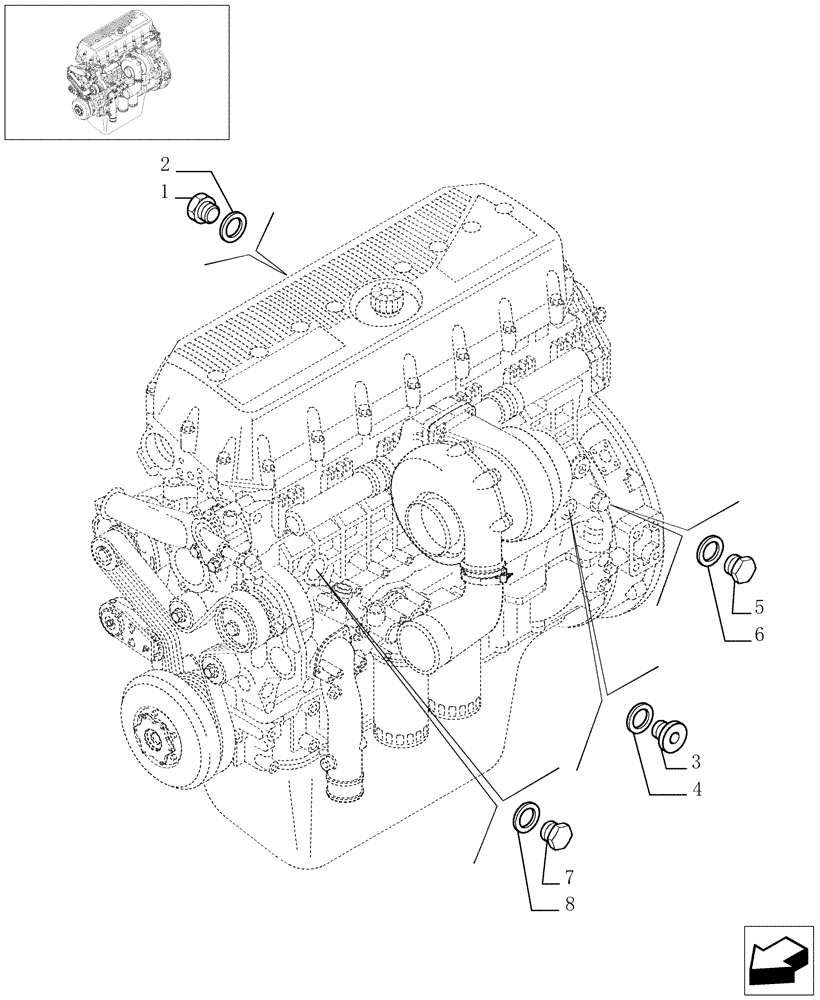 2
1
5
6
3
4
7
8