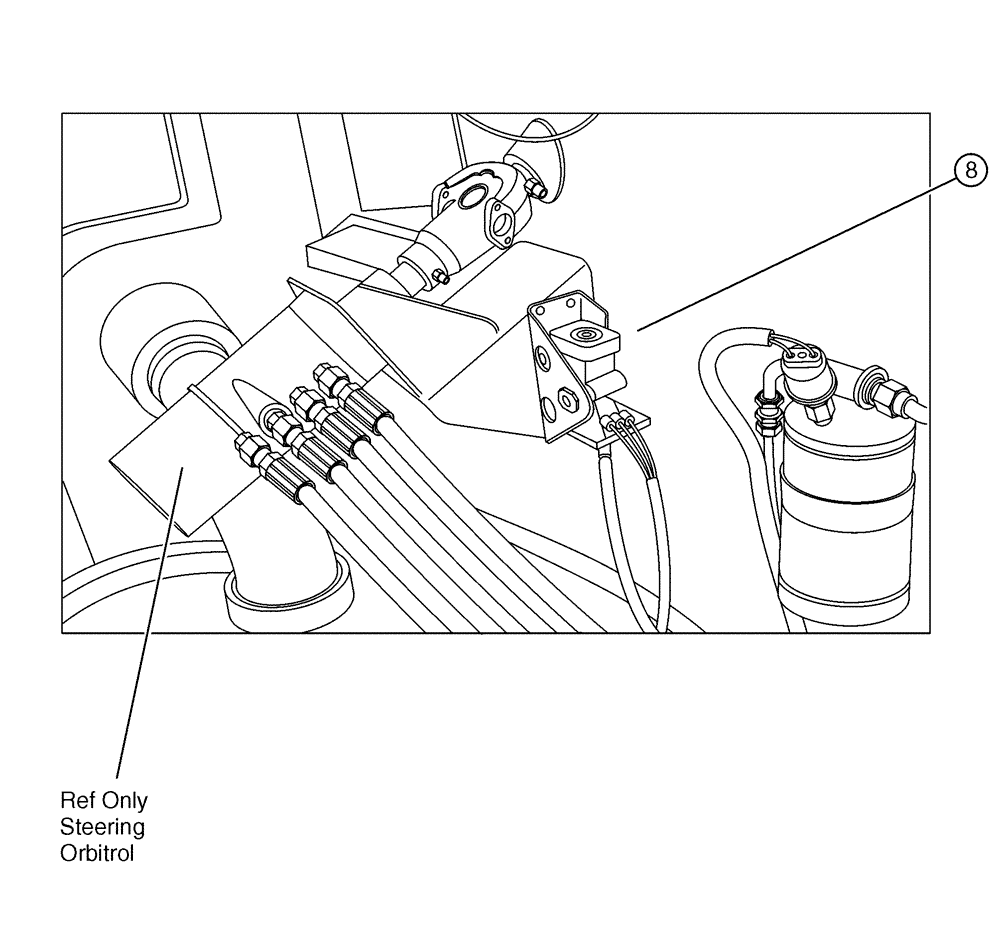 8

Ref Only
Steering
Orbitrol