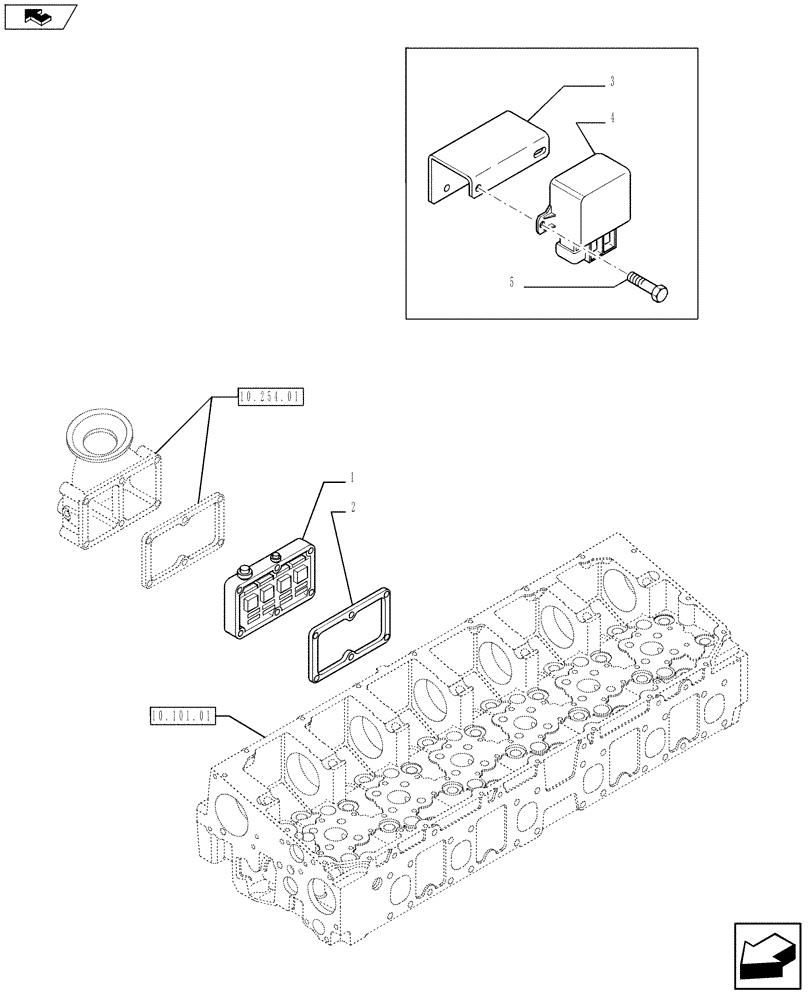 3
4
5
10.254.01
1
2
10.101.01