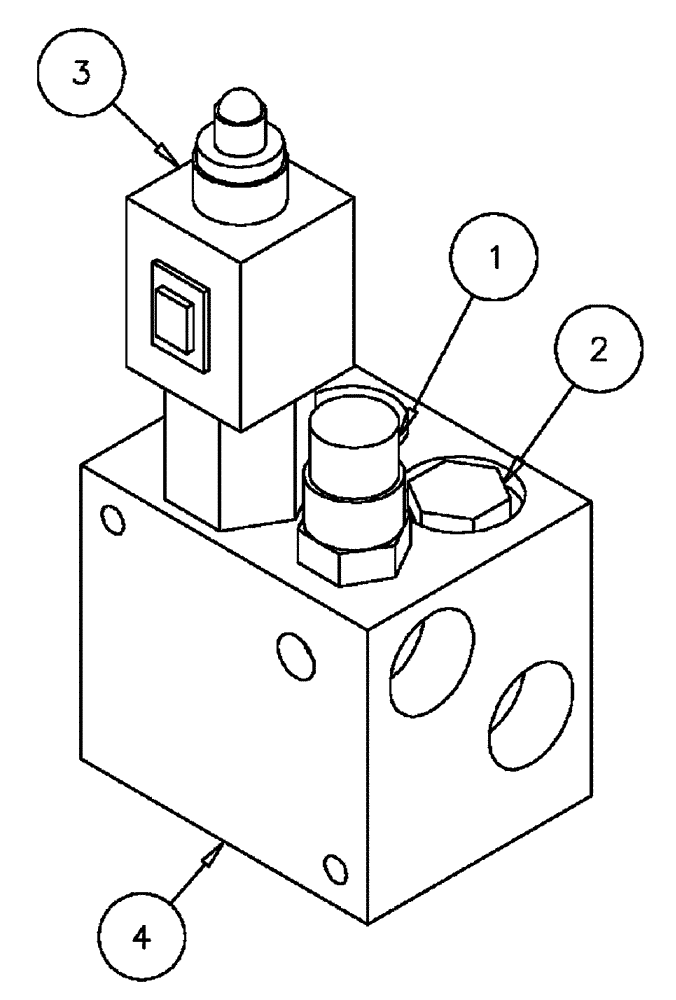 3
1
2
4