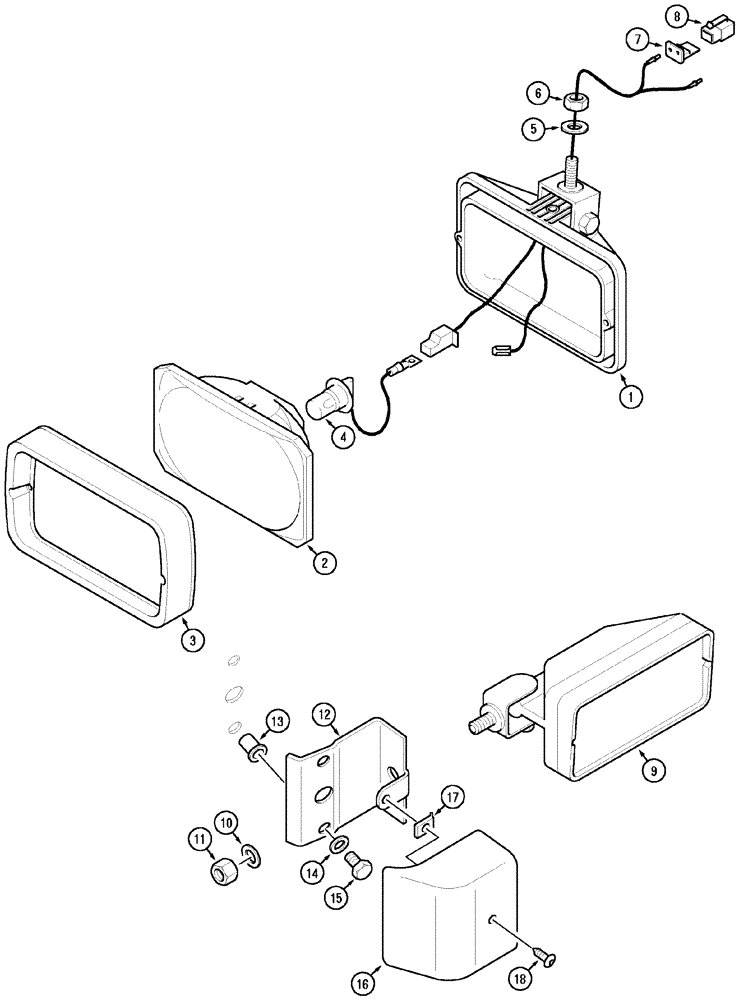 8
7
6
5
1
4
2
3
13
12
9
17
10
11
14
15
16
18