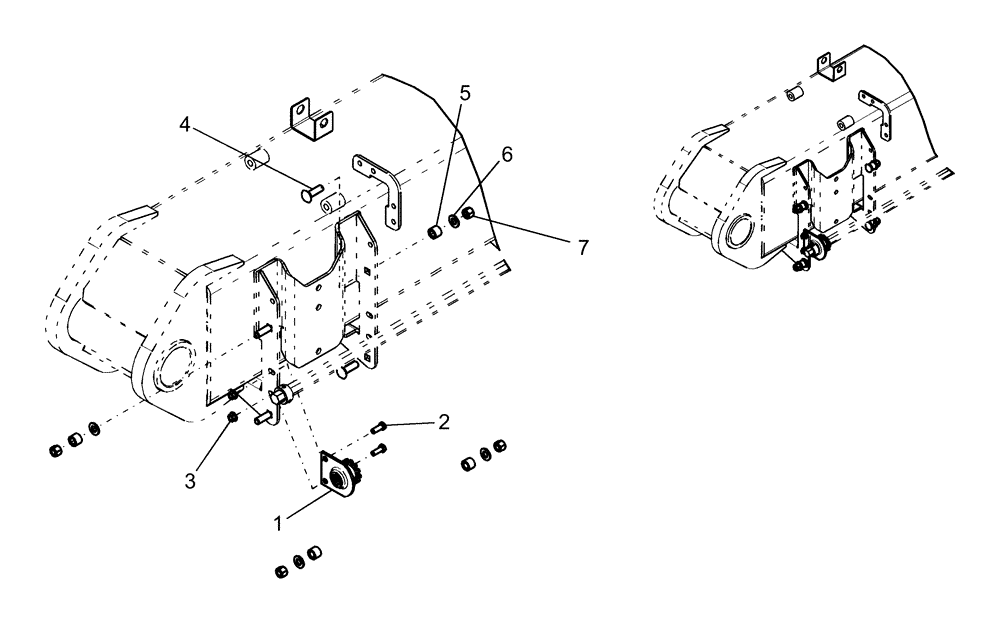 4
5
6
7
2
3
1