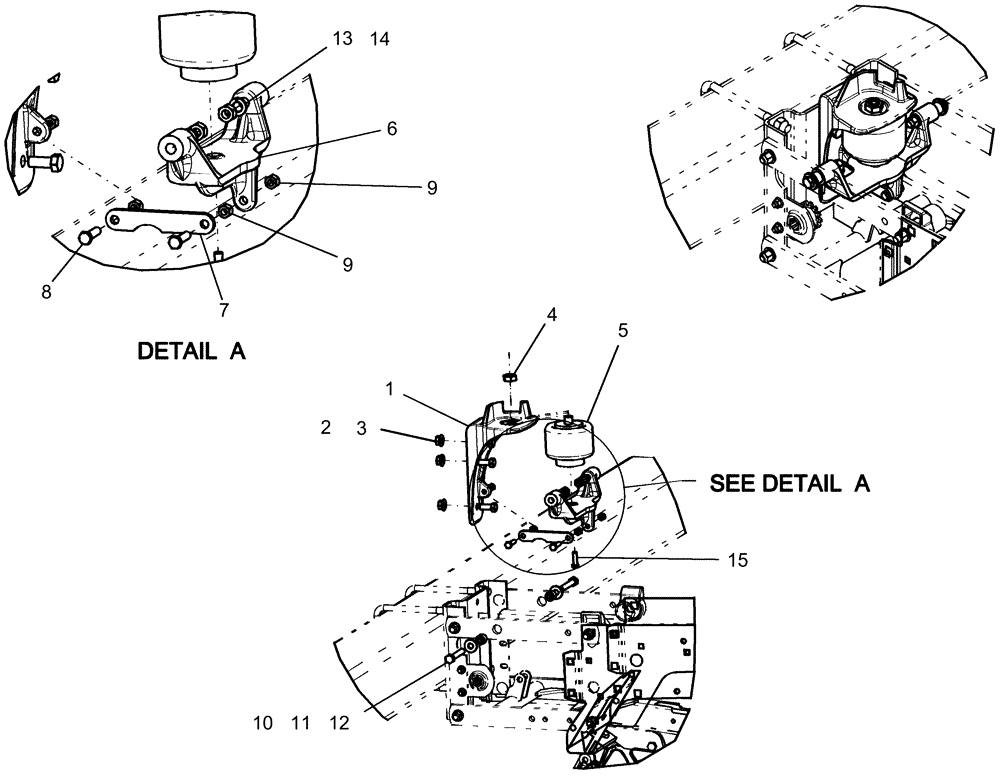 13 14
6
9
9
8
7
DETAIL A
4
5
1
2 3
SEE DETAIL A
15
10 11 12