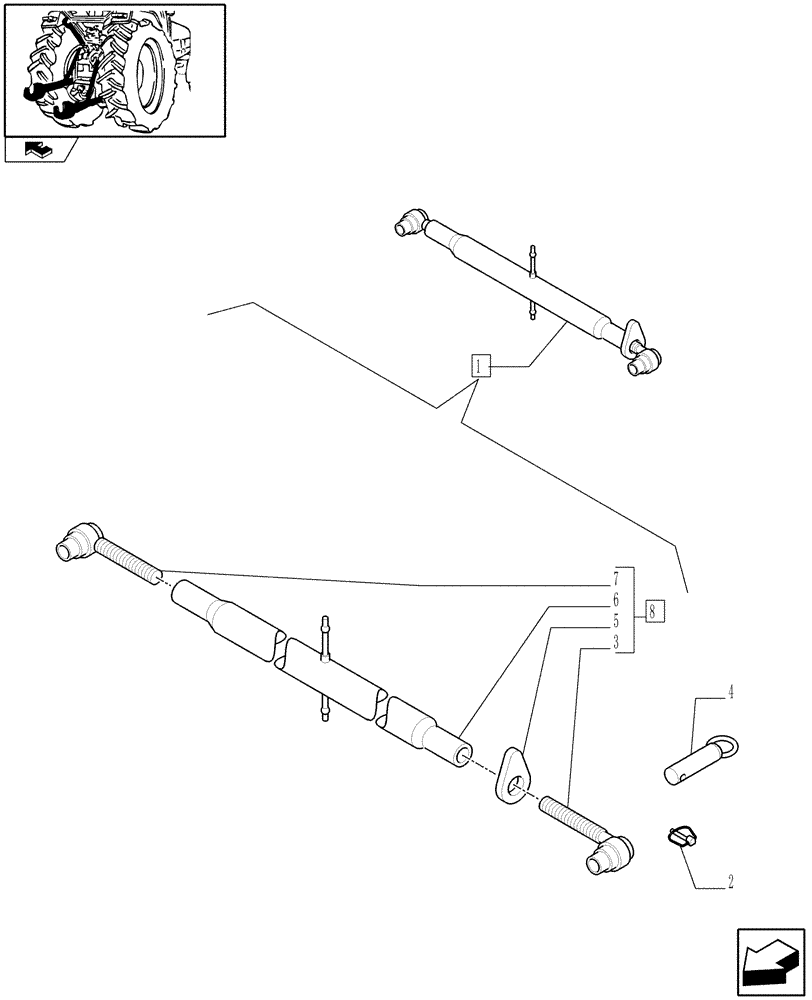 1

7
6
5
3

8

4

2