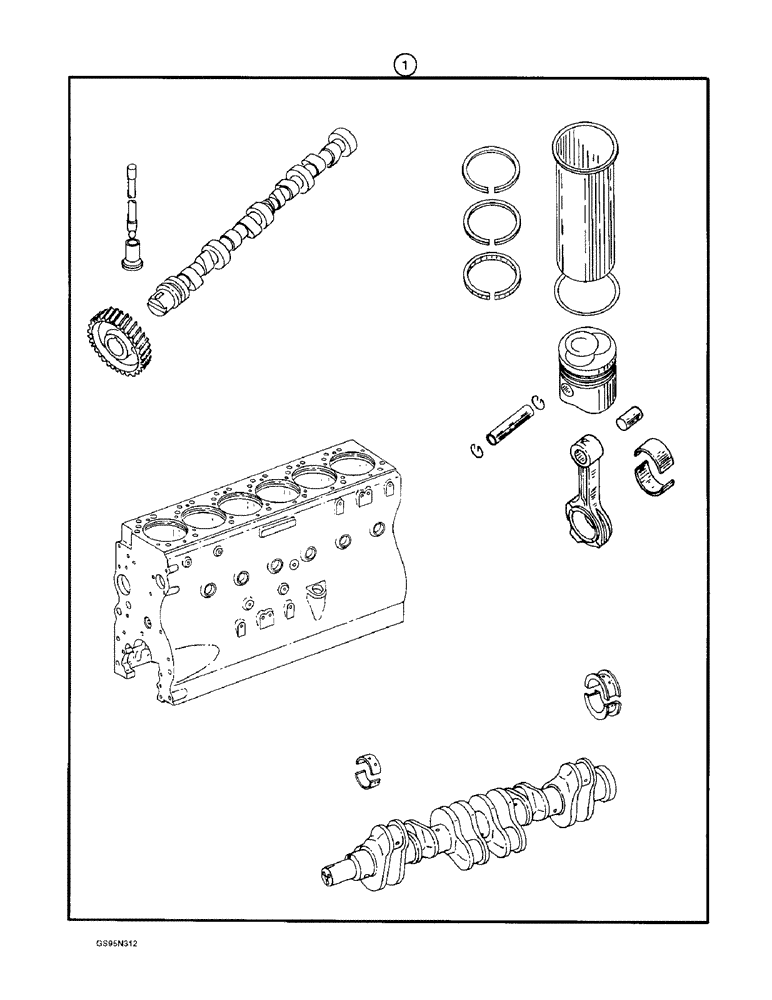 1

GS95N312