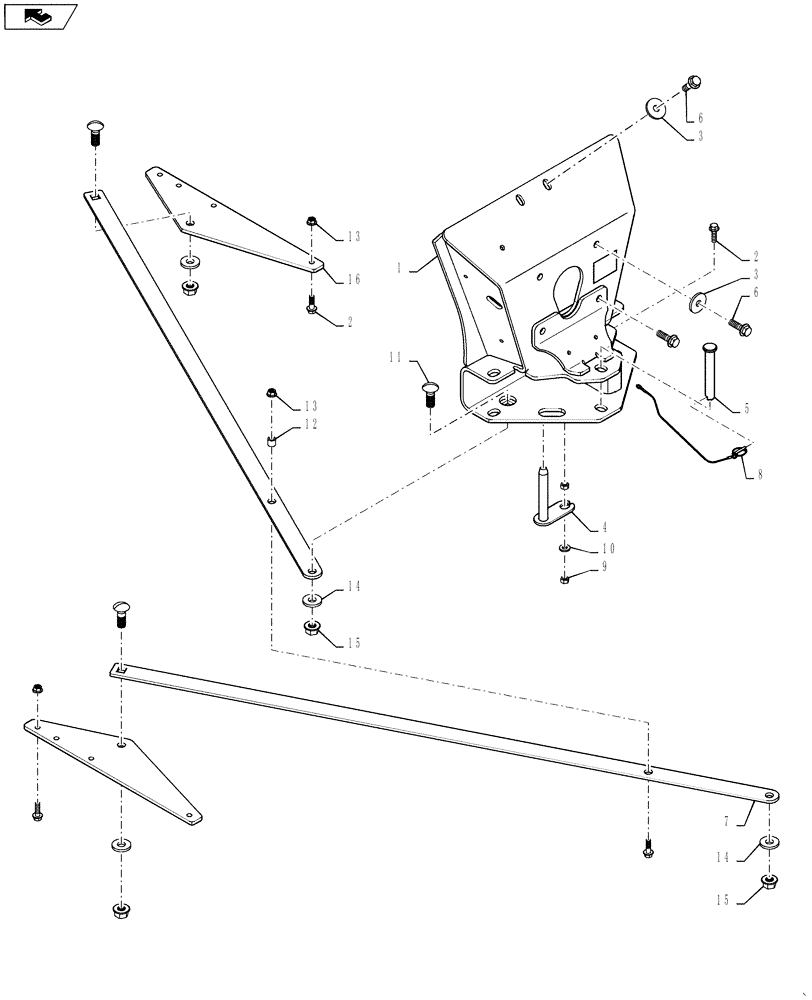 6
3
13
16
2
1
2
3
6
11
5
13
12
8
4
10
9
14
15
7
14
15