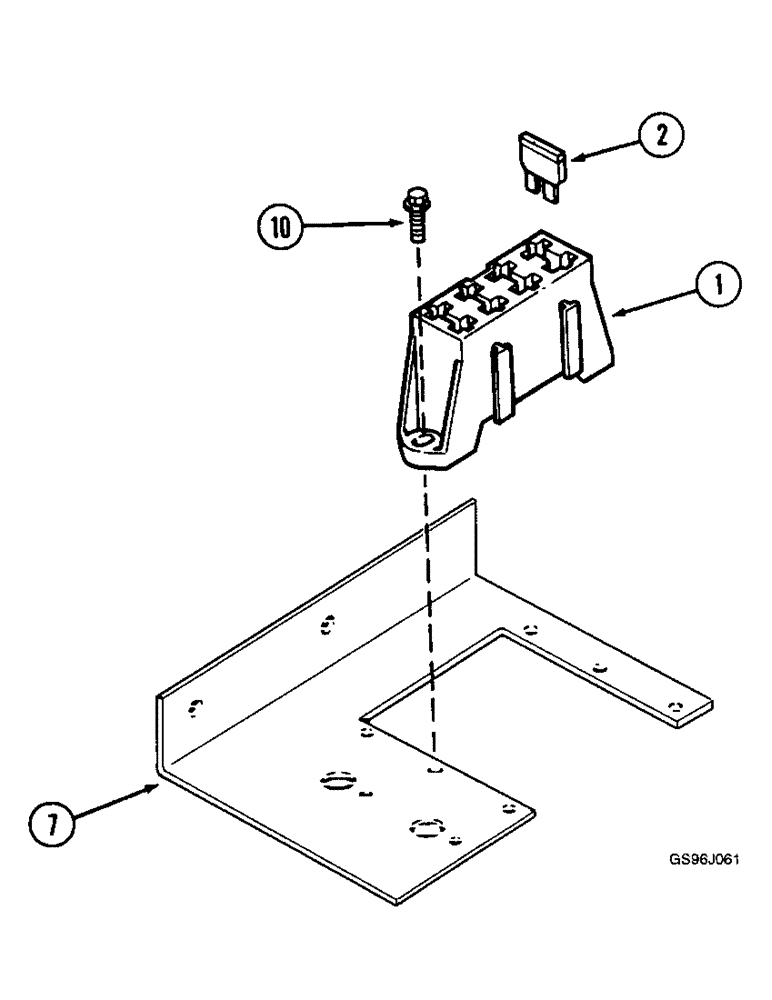 2

10

1

7

GS96J061