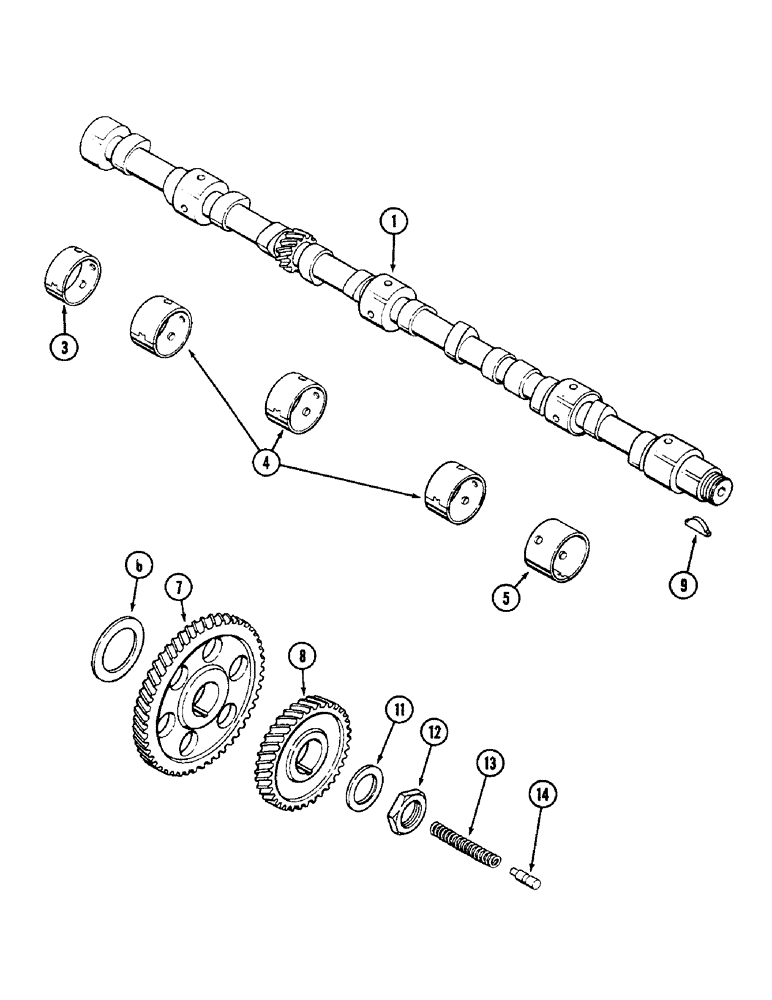 1
3
4
5
9
6
7
8
11
12
13
14