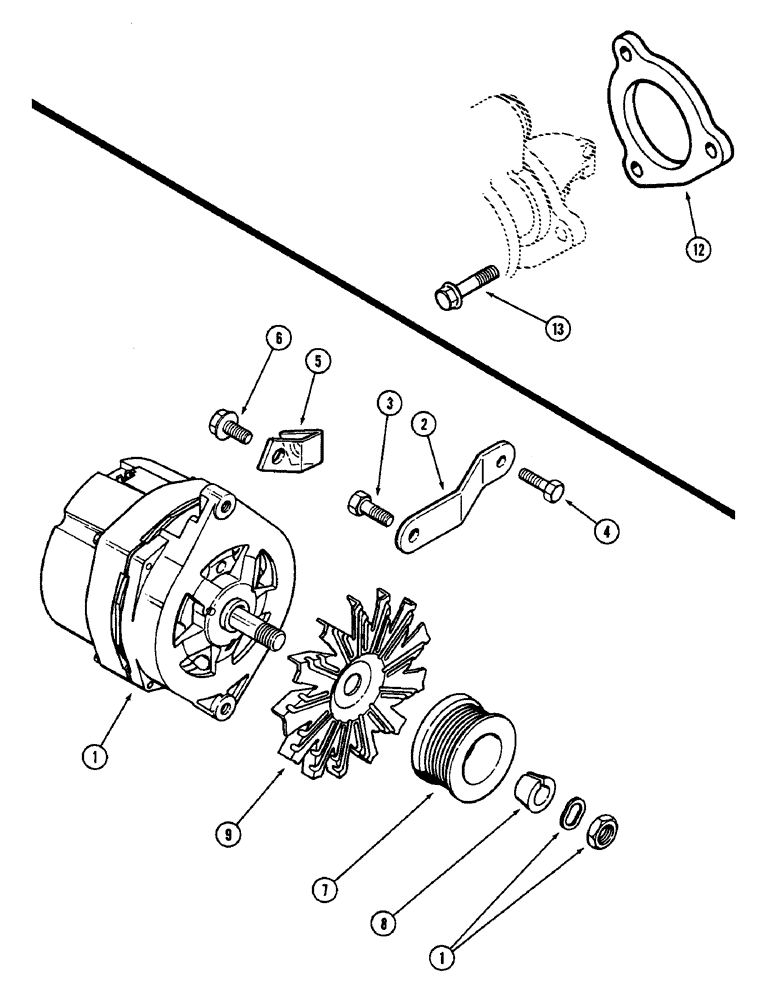 12
13
6
5
3
2
4
1
9
7
8
1