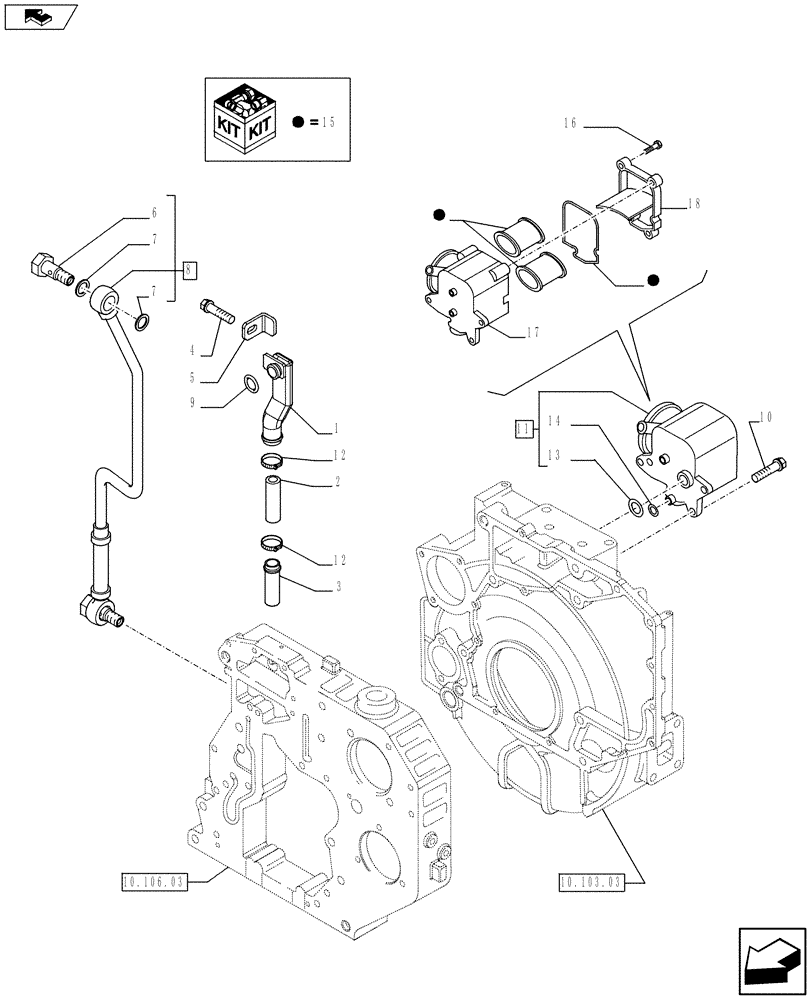 KIT KIT

● = 15

16

18

17

6

7

8

7

4

5

9

1

12

2

12

3

11

14

13

10

10.106.03

10.103.03