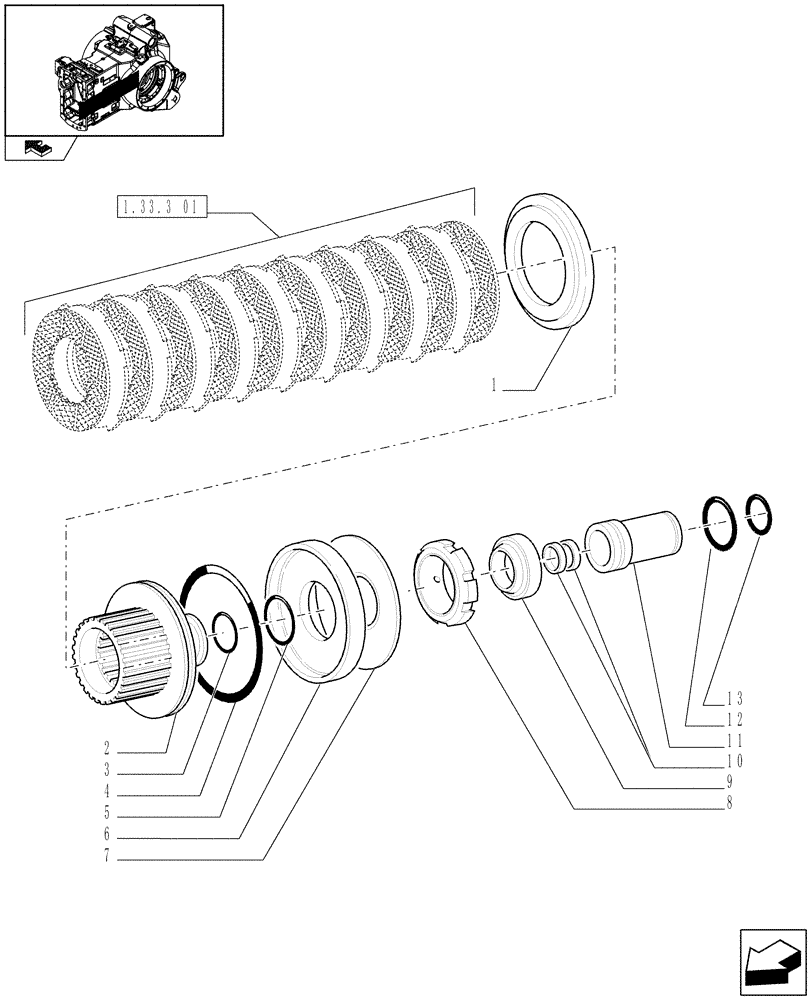 1.33.3 01

1

2
3
4
5
6
7

13
12
11
10
9
8