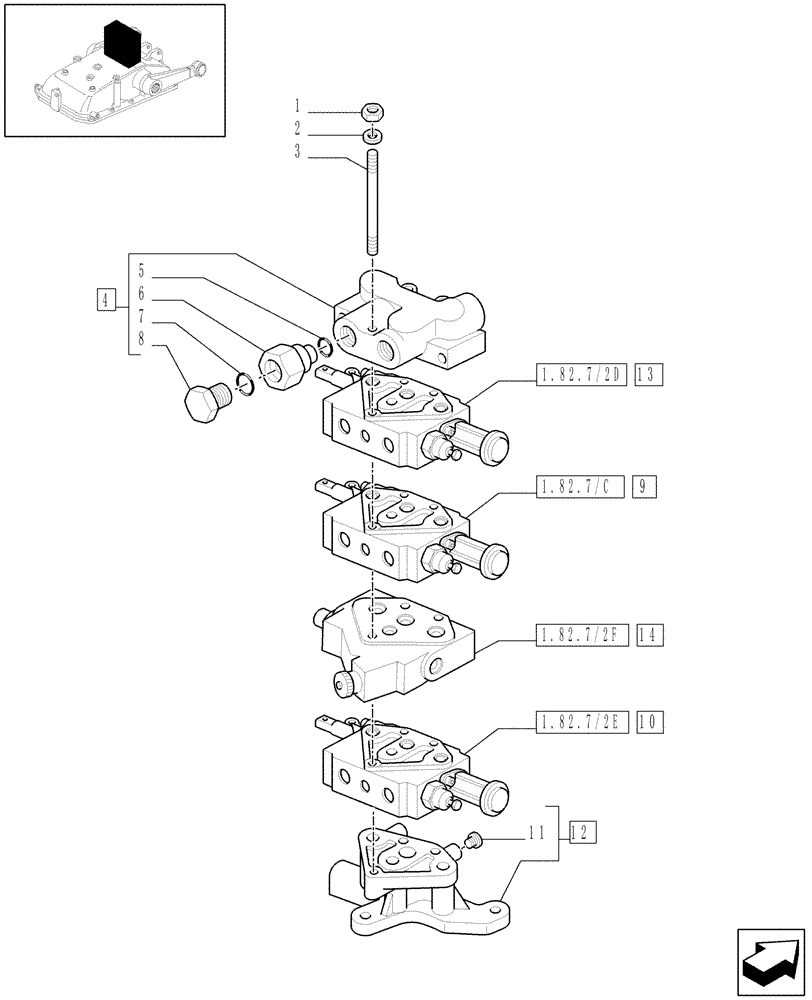 1
2
3
4
5
6
7
8
1.82.7/2D 13
1.82.7/C 9
1.82.7/2F 14
1.82.7/2E 10
11
12