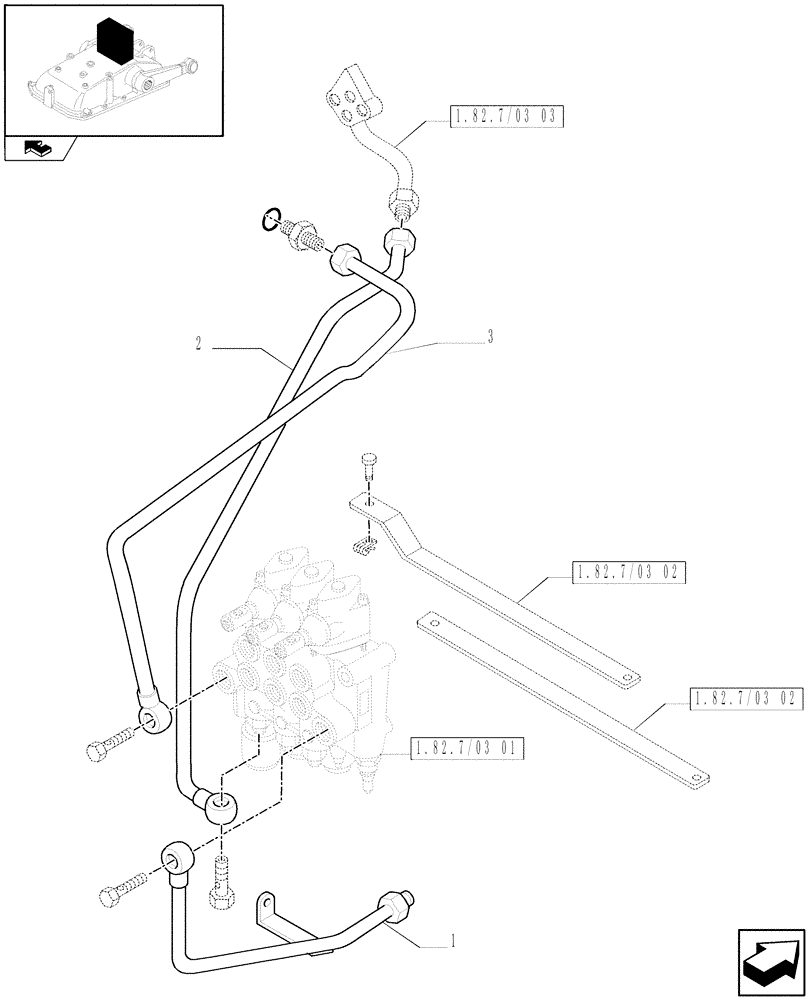 1.82.7/03 03

2

3

1.82.7/03 02

1.82.7/03 02

1.82.7/03 01

1