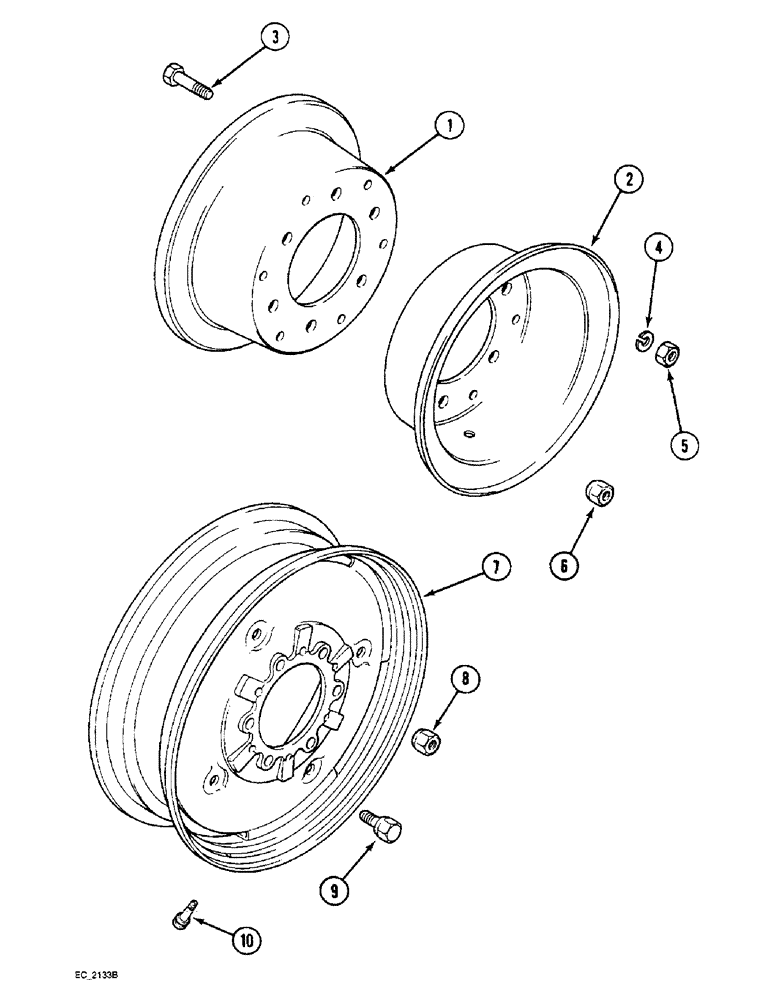 3
1
2
4
5
6
7
8
9
10
EC_2133B