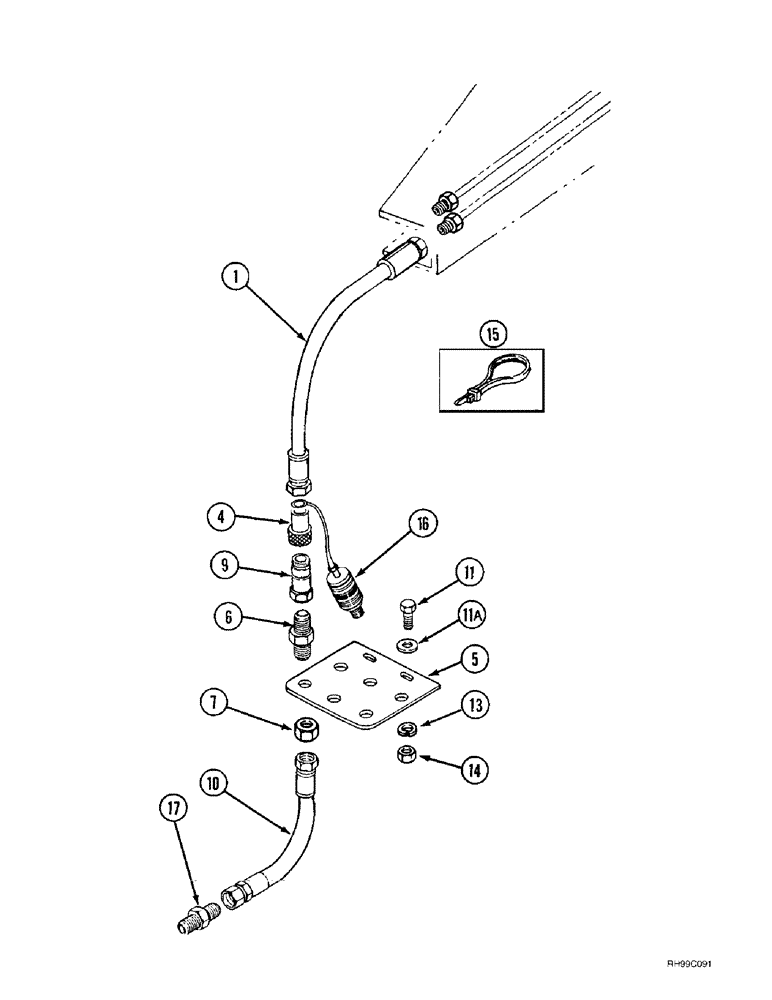 1
15
4
16
9
11
6
11A
5
7
13
14
10
17
RH99C091