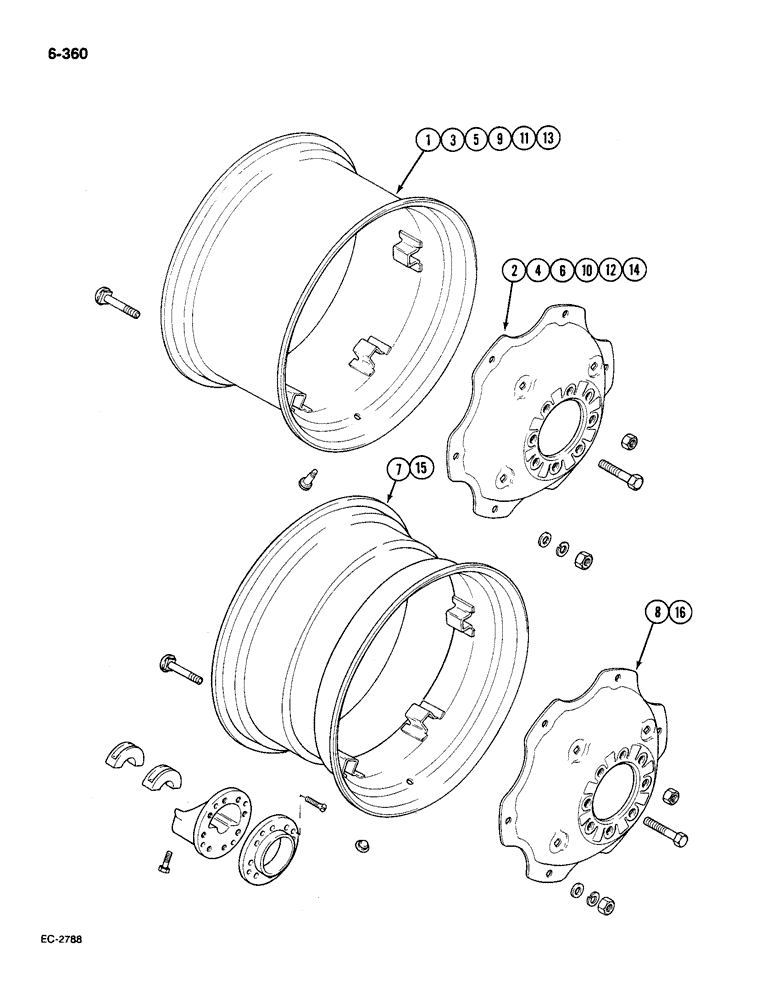 6-360

1 3 5 9 11 13

2 4 6 10 12 14

7 15

8 16

EC-2788