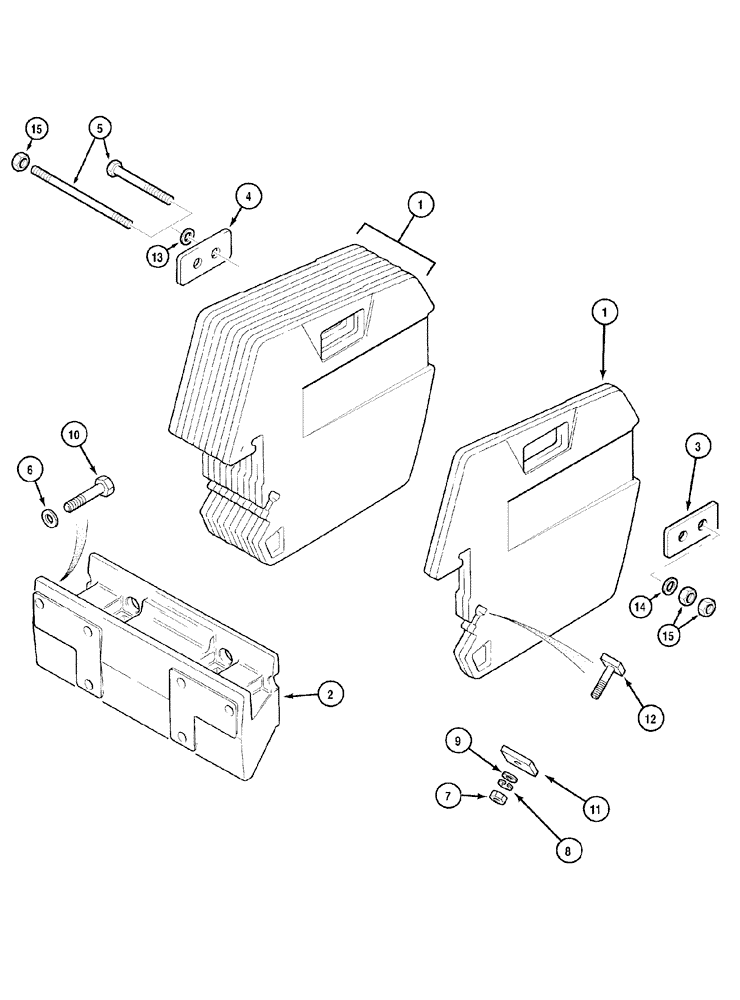 15
5
4
13
1
1
10
6
3
14
15
2
12
9
11
7
8