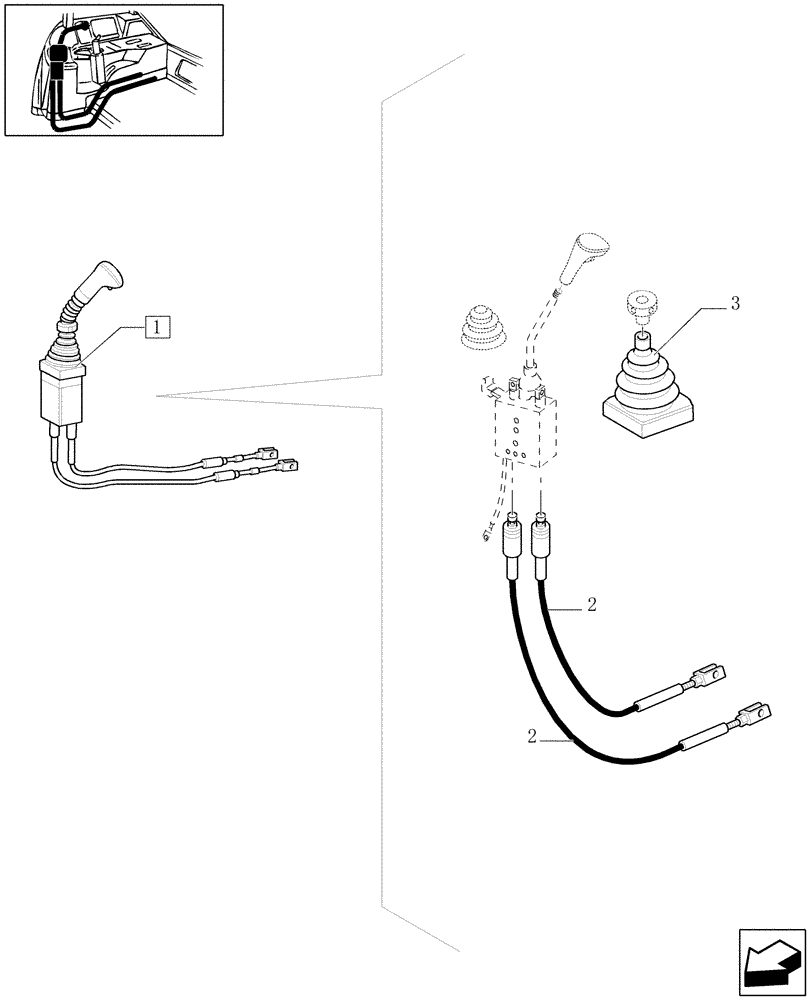 1

3

2

2