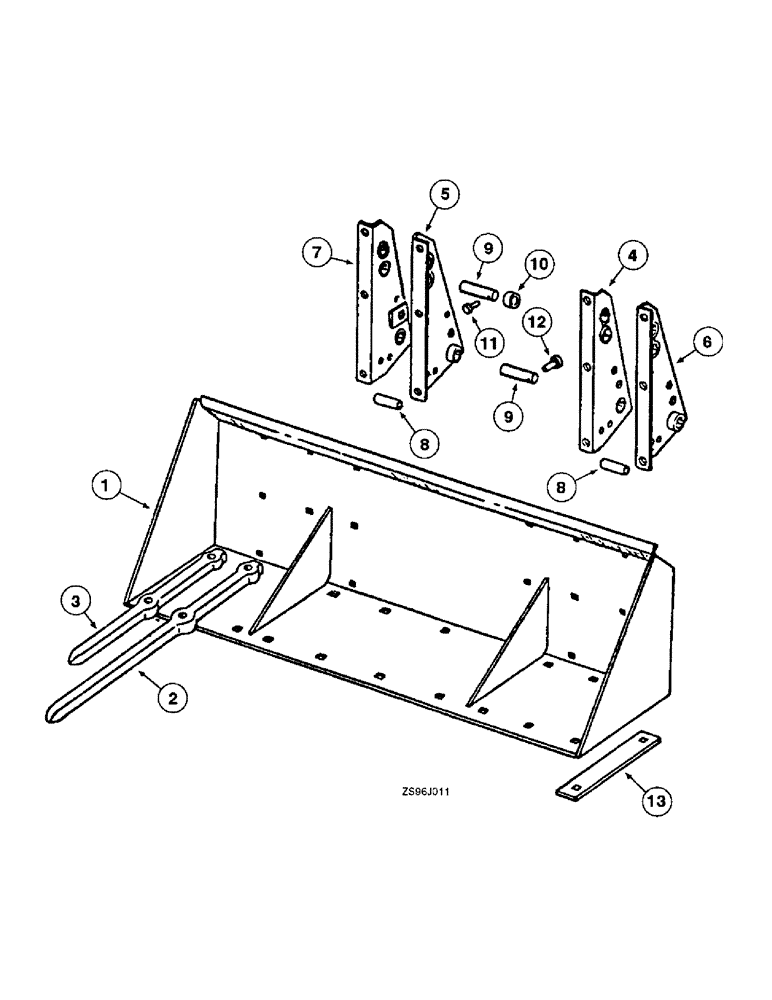 5
7
9
10
4
11
12
6
9
8
8
1
3
2
ZS96J011
13