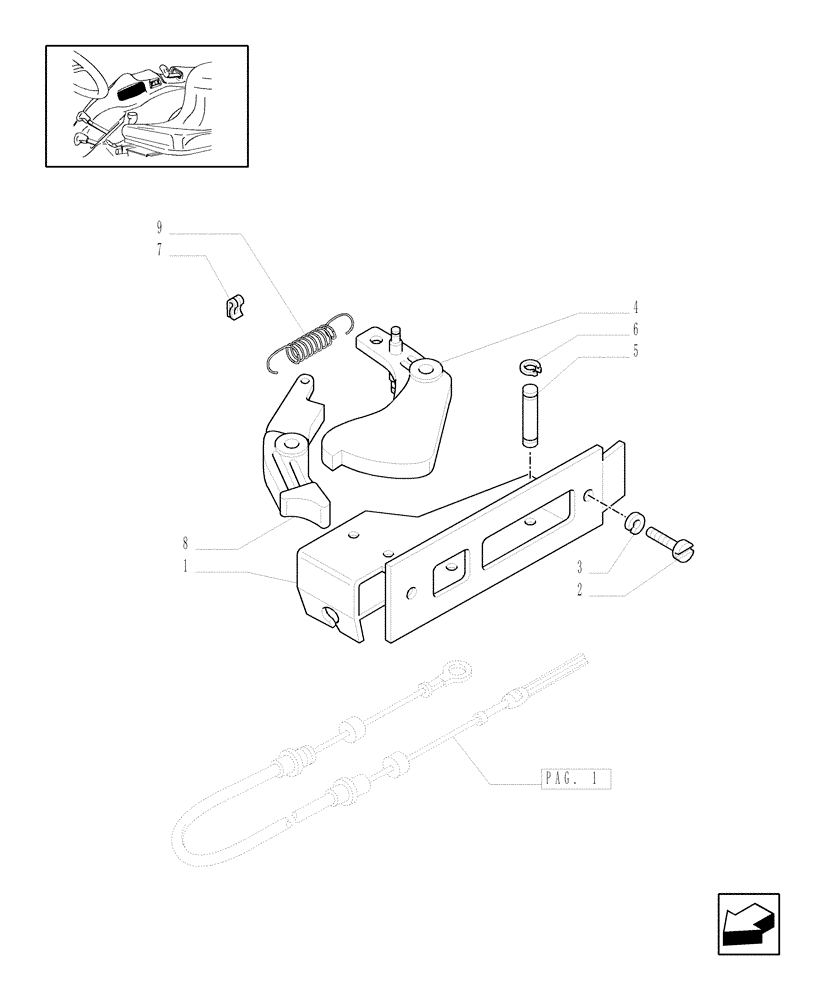 9
7
4
6
5
8
1
3
2
PAG. 1