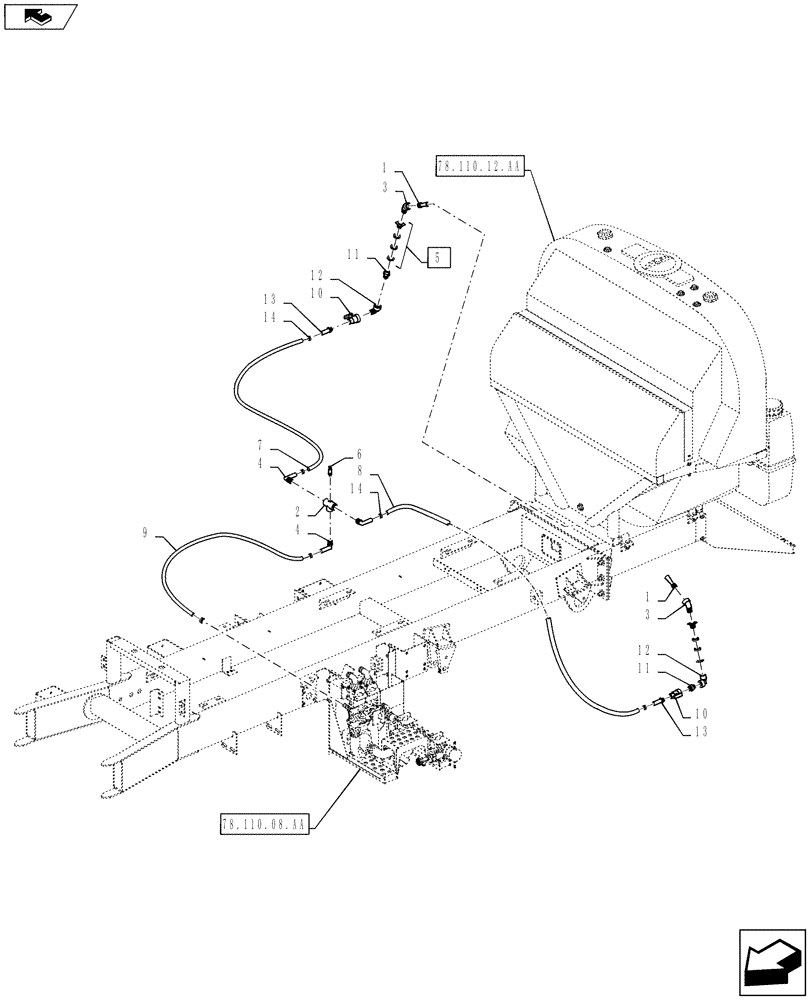 78.110.12.AA

1
3
11
5
12
10
13
14
7
4
6
8
14
2
4
9
1
3
12
11
10
13

78.110.08.AA