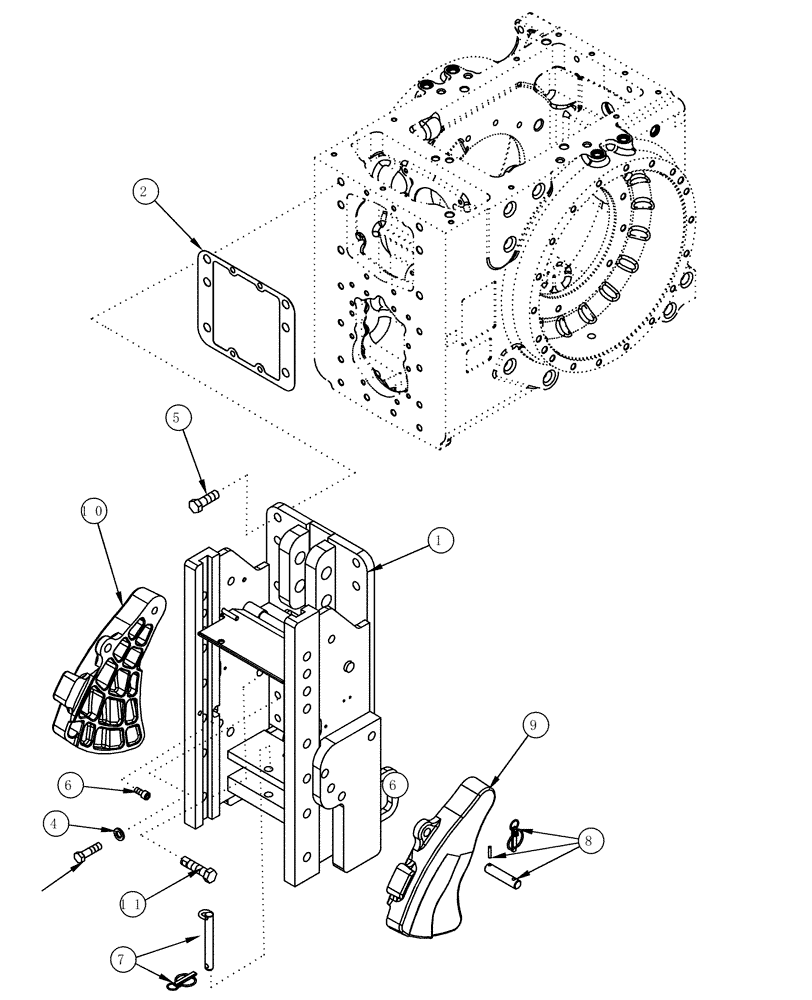 2

5

10

1

9

6

6

4

8

11

7