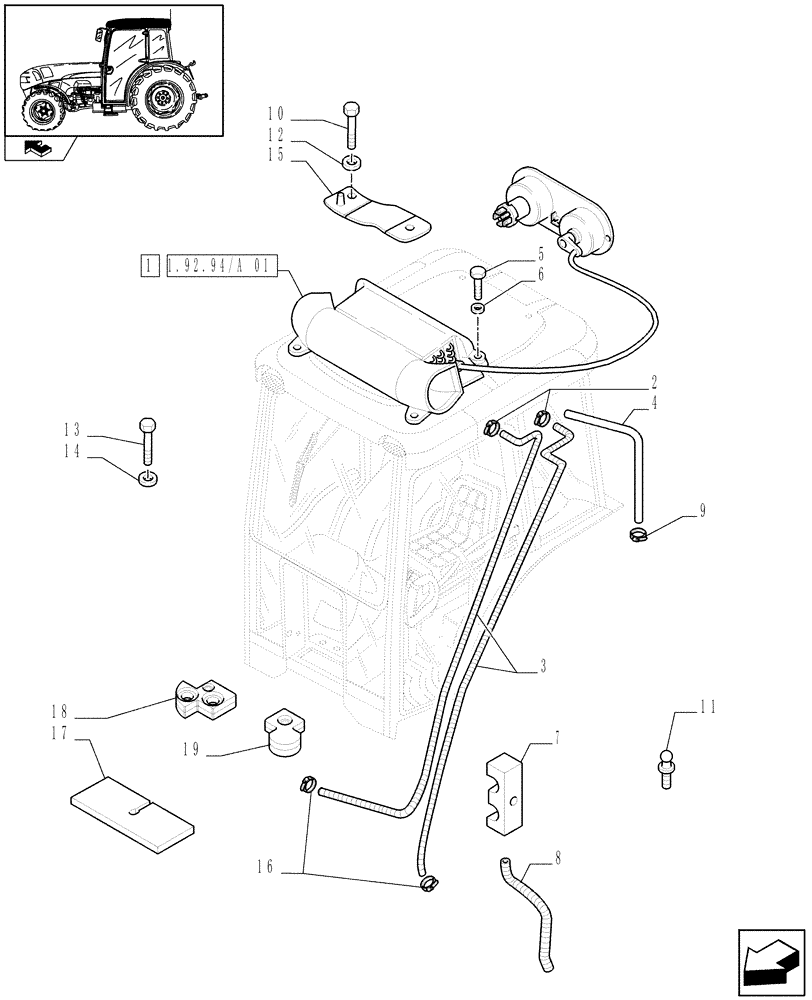 10
12
15
1 1.92.94/A 01
5
6
2
4
13
14
9
3
18
17
19
11
7
16
8