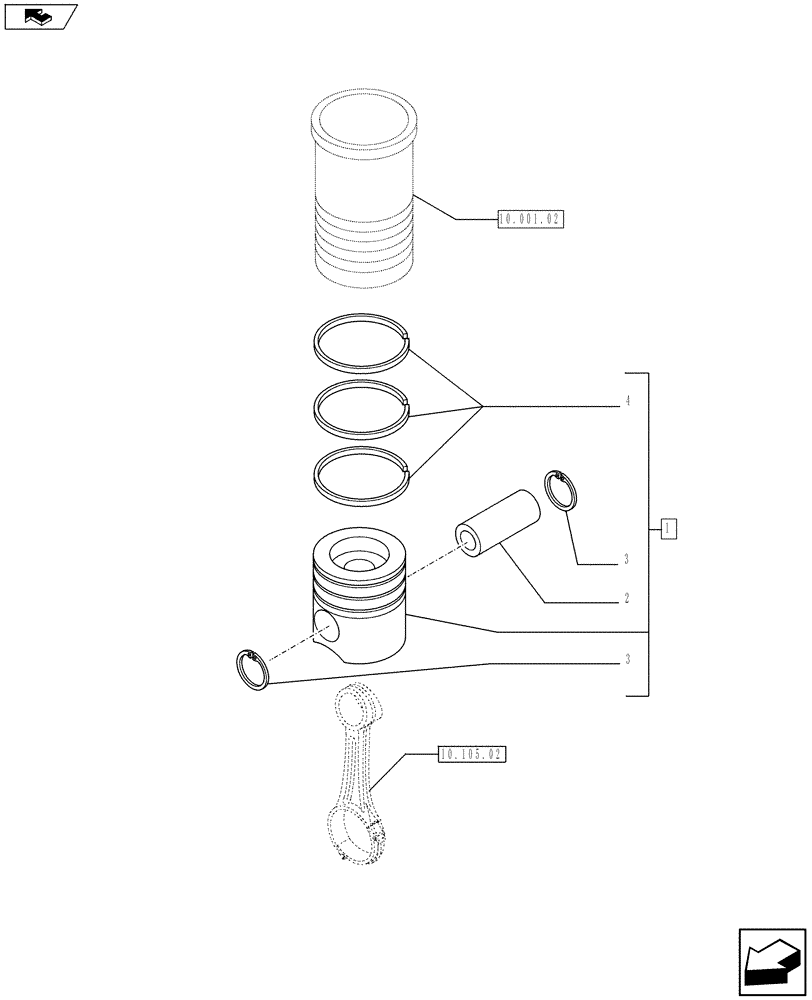 10.001.02

4

1

3

2

3

10.105.02