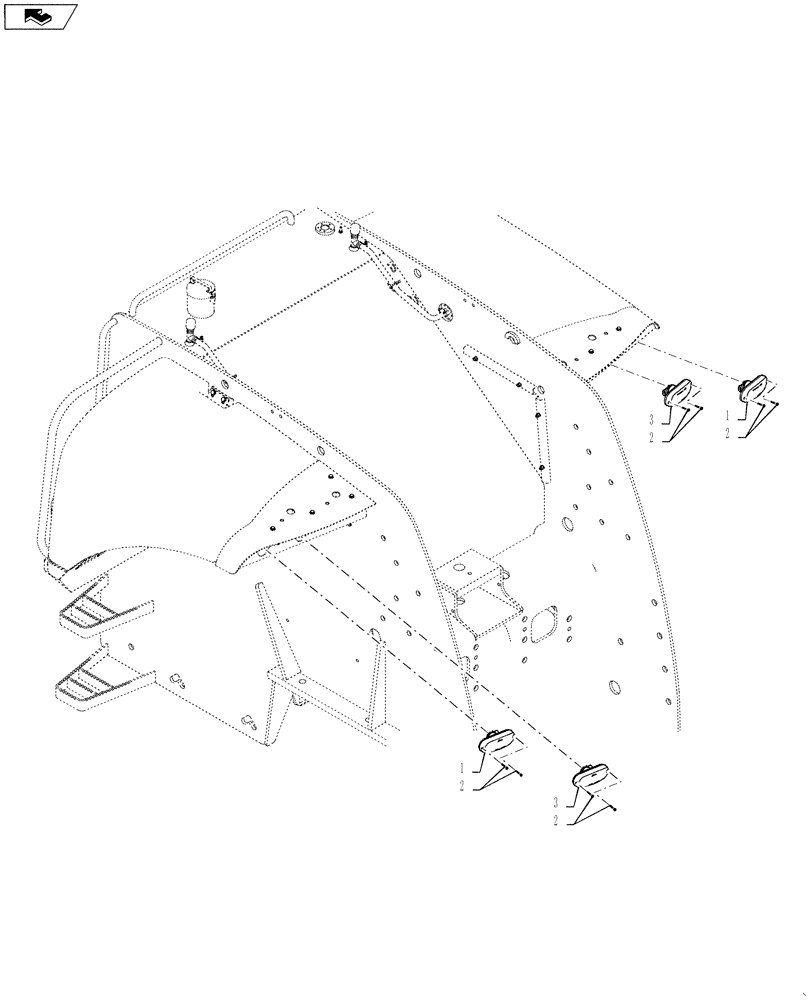 3
2
1
2
1
2
3
2